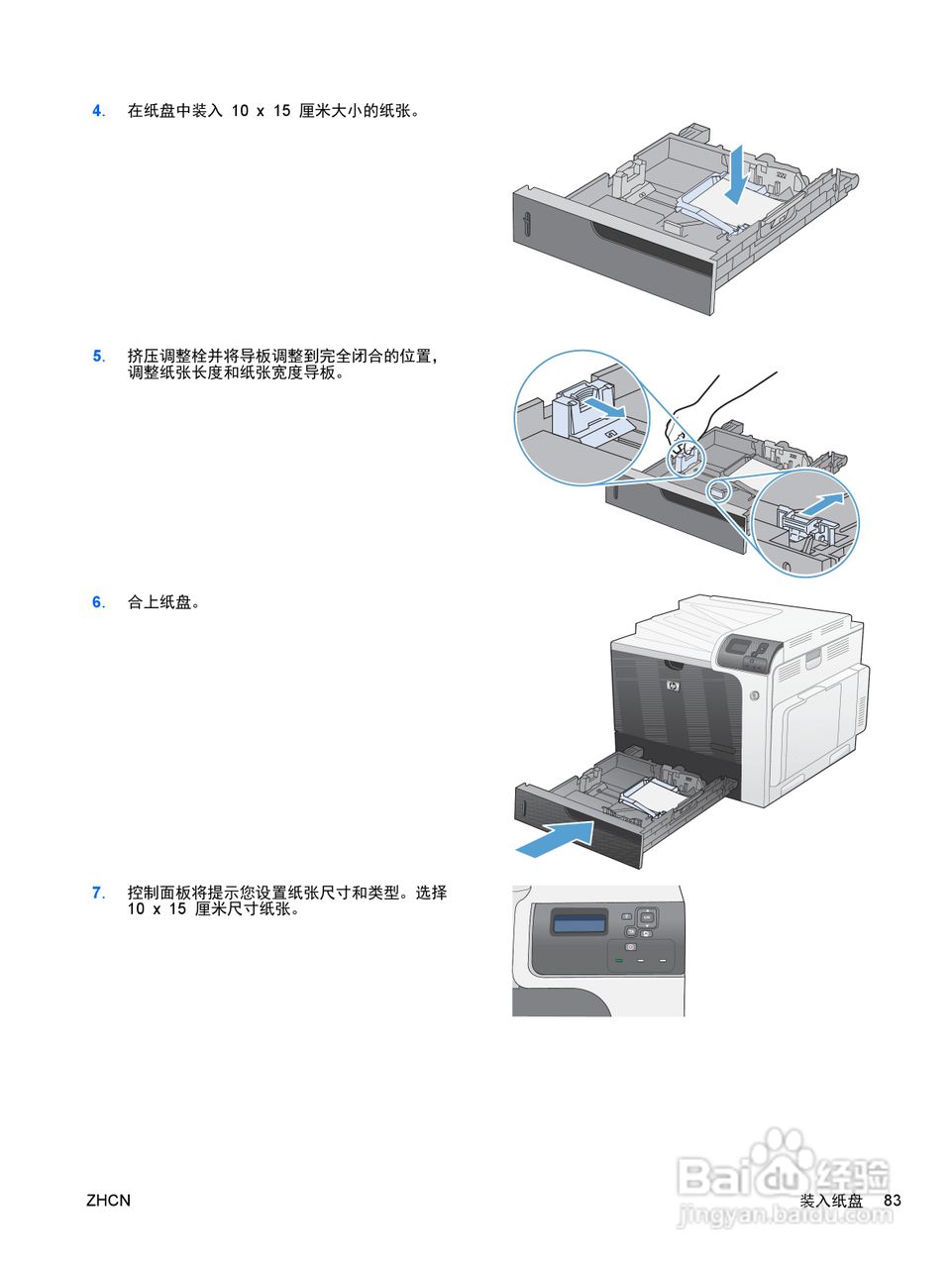 4. 在纸盘中装入 10 x 15 厘米大小的纸张。

5. 挤压调整栓并将导板调整到完全闭合的位置，调整纸张长度和纸张宽度导板。

6. 合上纸盘。

7. 控制面板将提示您设置纸张尺寸和类型。选择 10 x 15 厘米尺寸纸张。

ZHCN

装入纸盘 83

Baidu 经验
jingyan.baidu.com