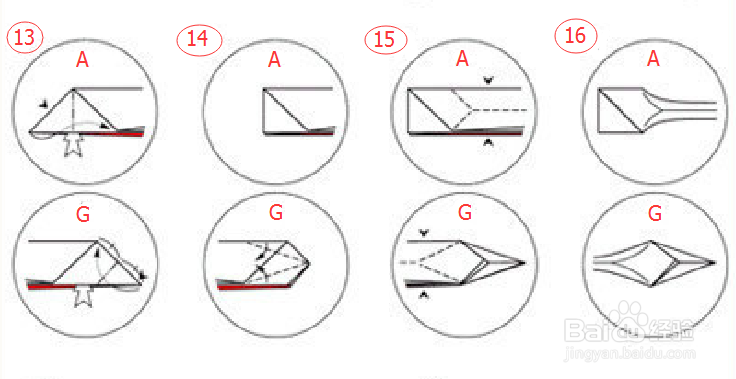 13
A
G
14
A
G
15
A
G
16
A
G
Baidu经验
jingyan.baidu.com