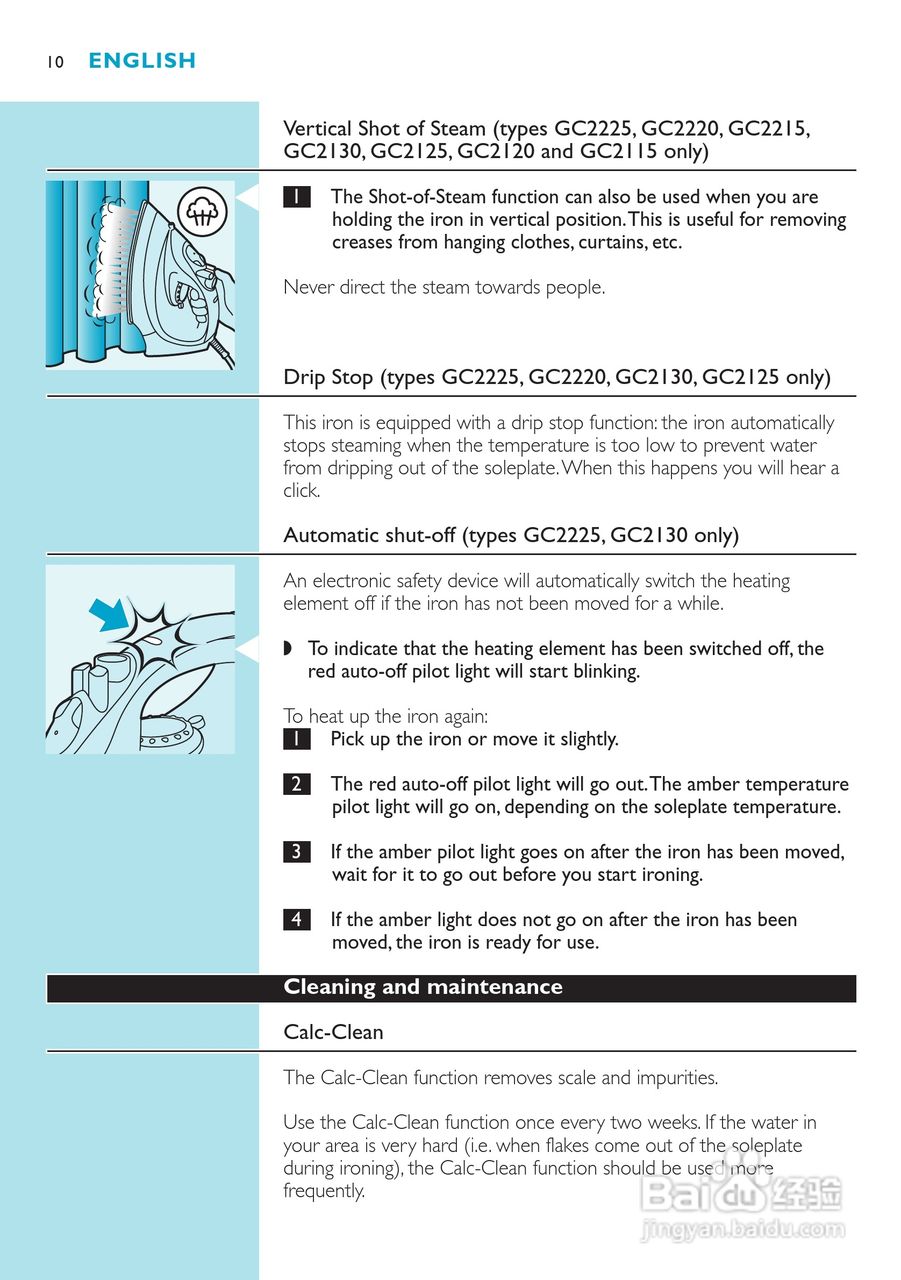 10 ENGLISH

Vertical Shot of Steam (types GC2225, GC2220, GC2215, GC2130, GC2125, GC2120 and GC2115 only)

1 The Shot-of-Steam function can also be used when you are holding the iron in vertical position. This is useful for removing creases from hanging clothes, curtains, etc.

Never direct the steam towards people.

Drip Stop (types GC2225, GC2220, GC2130, GC2125 only)

This iron is equipped with a drip stop function: the iron automatically stops steaming when the temperature is too low to prevent water from dripping out of the soleplate. When this happens you will hear a click.

Automatic shut-off (types GC2225, GC2130 only)

An electronic safety device will automatically switch the heating element off if the iron has not been moved for a while.

◗ To indicate that the heating element has been switched off, the red auto-off pilot light will start blinking.

To heat up the iron again:
1 Pick up the iron or move it slightly.

2 The red auto-off pilot light will go out. The amber temperature pilot light will go on, depending on the soleplate temperature.

3 If the amber pilot light goes on after the iron has been moved, wait for it to go out before you start ironing.

4 If the amber light does not go on after the iron has been moved, the iron is ready for use.

Cleaning and maintenance

Calc-Clean

The Calc-Clean function removes scale and impurities.

Use the Calc-Clean function once every two weeks. If the water in your area is very hard (i.e. when flakes come out of the soleplate during ironing), the Calc-Clean function should be used more frequently.

Baidu 经验
jingyan.baidu.com