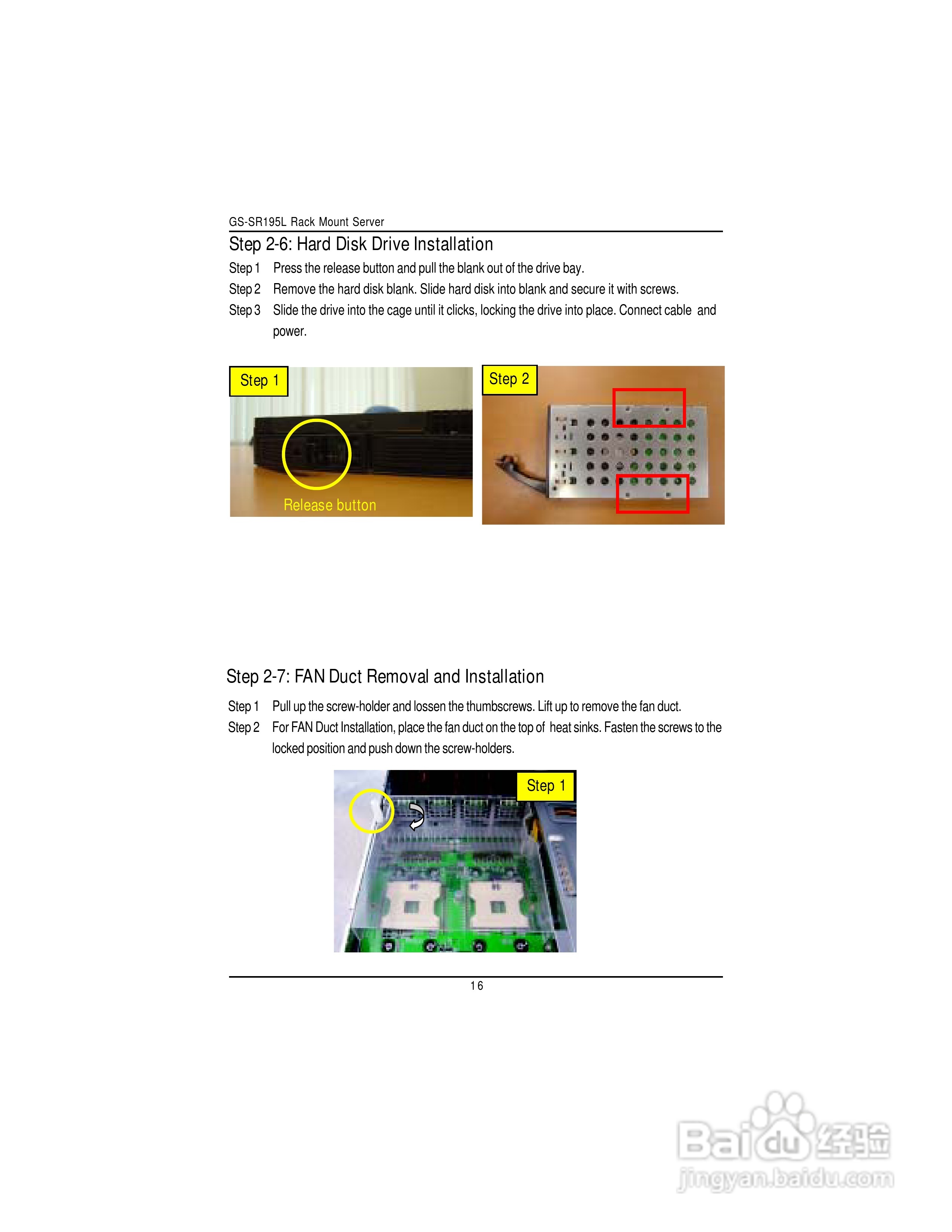 GS-SR195L Rack Mount Server

Step 2-6: Hard Disk Drive Installation

Step 1 Press the release button and pull the blank out of the drive bay.

Step 2 Remove the hard disk blank. Slide hard disk into blank and secure it with screws.

Step 3 Slide the drive into the cage until it clicks, locking the drive into place. Connect cable and power.

Step 1

Release button

Step 2

Step 2-7: FAN Duct Removal and Installation

Step 1 Pull up the screw-holder and lossen the thumbscrews. Lift up to remove the fan duct.

Step 2 For FAN Duct Installation, place the fan duct on the top of heat sinks. Fasten the screws to the locked position and push down the screw-holders.

Step 1

16

Baidu 经验
jingyan.baidu.com