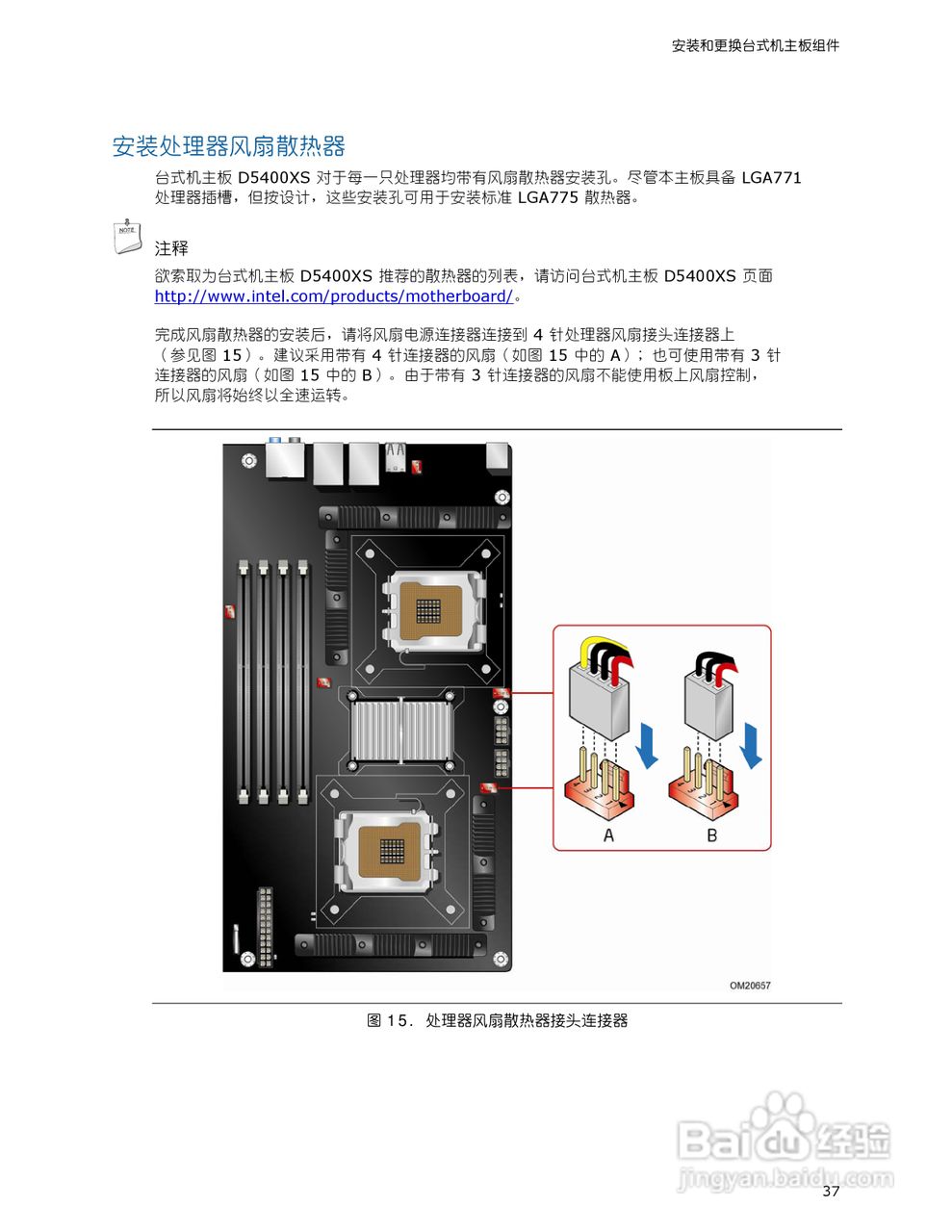 安装和更换台式机主板组件

安装处理器风扇散热器

台式机主板 D5400XS 对于每一只处理器均带有风扇散热器安装孔。尽管本主板具备 LGA771 处理器插槽，但按设计，这些安装孔可用于安装标准 LGA775 散热器。

NOTE

注释

欲索取为台式机主板 D5400XS 推荐的散热器的列表，请访问台式机主板 D5400XS 页面 http://www.intel.com/products/motherboard/。

完成风扇散热器的安装后，请将风扇电源连接器连接到 4 针处理器风扇接头连接器上（参见图 15）。建议采用带有 4 针连接器的风扇（如图 15 中的 A）；也可使用带有 3 针连接器的风扇（如图 15 中的 B）。由于带有 3 针连接器的风扇不能使用板上风扇控制，所以风扇将始终以全速运转。

A

B

OM20657

图 15. 处理器风扇散热器接头连接器

Baidu 经验
jingyan.baidu.com

37