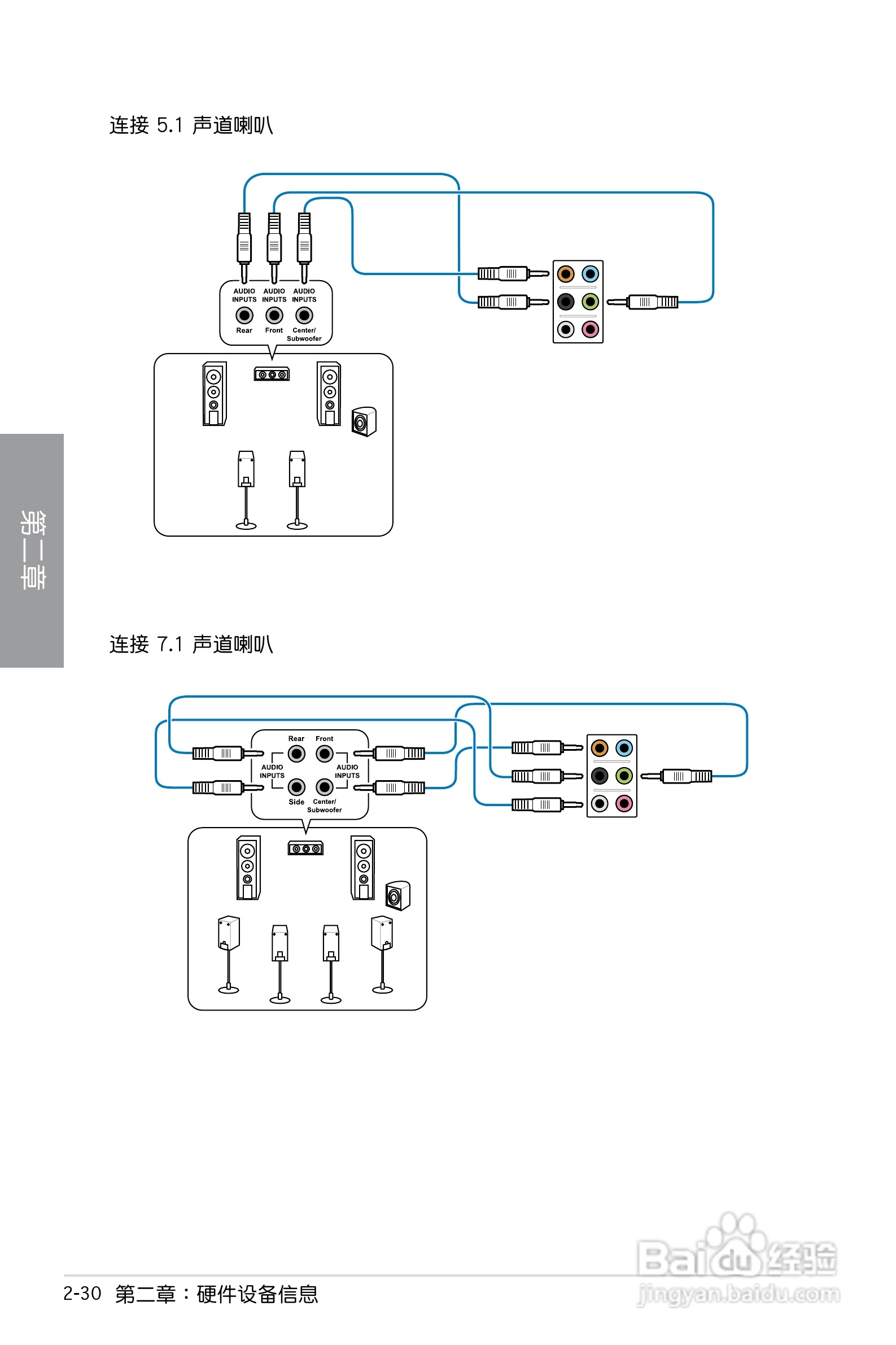 连接 5.1 声道喇叭

AUDIO INPUTS
AUDIO INPUTS
AUDIO INPUTS
Rear
Front
Center/ Subwoofer

第二章

连接 7.1 声道喇叭

Rear
Front
AUDIO INPUTS
AUDIO INPUTS
Side
Center/ Subwoofer

2-30 第二章：硬件设备信息

Baidu经验
jingyan.baidu.com