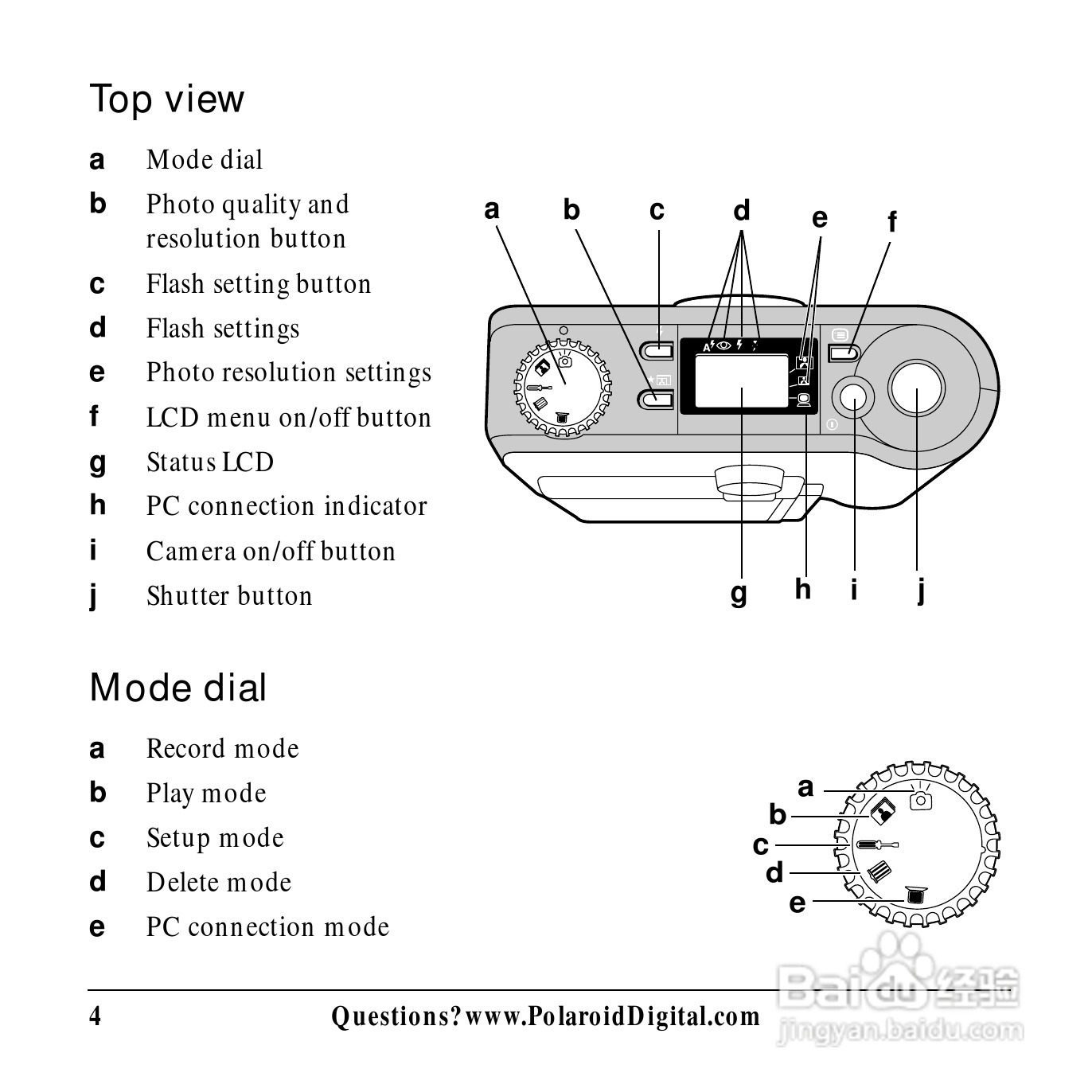 Top view

a Mode dial

b Photo quality and resolution button

c Flash setting button

d Flash settings

e Photo resolution settings

f LCD menu on/off button

g Status LCD

h PC connection indicator

i Camera on/off button

j Shutter button

a b c d e f

A

g h i j

Mode dial

a Record mode

b Play mode

c Setup mode

d Delete mode

e PC connection mode

a
b
c
d
e

4 Questions? www.PolaroidDigital.com

Baidu 经验
jingyan.baidu.com