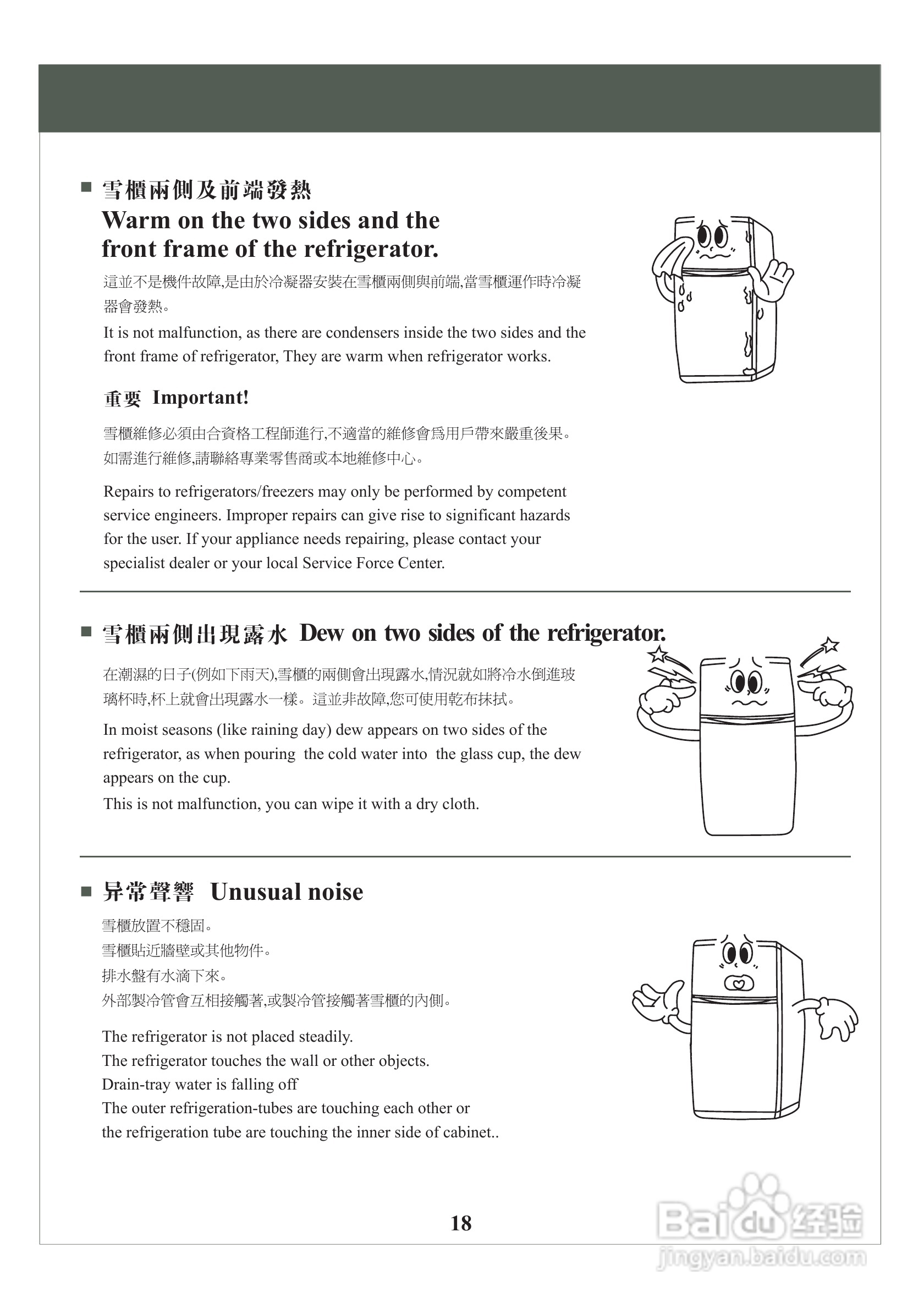 ■ 雪櫃兩側及前端發熱
Warm on the two sides and the front frame of the refrigerator.

這並不是機件故障,是由於冷凝器安裝在雪櫃兩側與前端,當雪櫃運作時冷凝器會發熱。

It is not malfunction, as there are condensers inside the two sides and the front frame of refrigerator, They are warm when refrigerator works.

重要 Important!

雪櫃維修必須由合資格工程師進行,不適當的維修會爲用戶帶來嚴重後果。如需進行維修,請聯絡專業零售商或本地維修中心。

Repairs to refrigerators/freezers may only be performed by competent service engineers. Improper repairs can give rise to significant hazards for the user. If your appliance needs repairing, please contact your specialist dealer or your local Service Force Center.

■ 雪櫃兩側出現露水 Dew on two sides of the refrigerator.

在潮濕的日子(例如下雨天),雪櫃的兩側會出現露水,情況就如將冷水倒進玻璃杯時,杯上就會出現露水一樣。這並非故障,您可使用乾布抹拭。

In moist seasons (like raining day) dew appears on two sides of the refrigerator, as when pouring the cold water into the glass cup, the dew appears on the cup.
This is not malfunction, you can wipe it with a dry cloth.

■ 异常聲響 Unusual noise

雪櫃放置不穩固。
雪櫃貼近牆壁或其他物件。
排水盤有水滴下來。
外部製冷管會互相接觸著,或製冷管接觸著雪櫃的內側。

The refrigerator is not placed steadily.
The refrigerator touches the wall or other objects.
Drain-tray water is falling off
The outer refrigeration-tubes are touching each other or the refrigeration tube are touching the inner side of cabinet..

18

Baidu 经验
jingyan.baidu.com