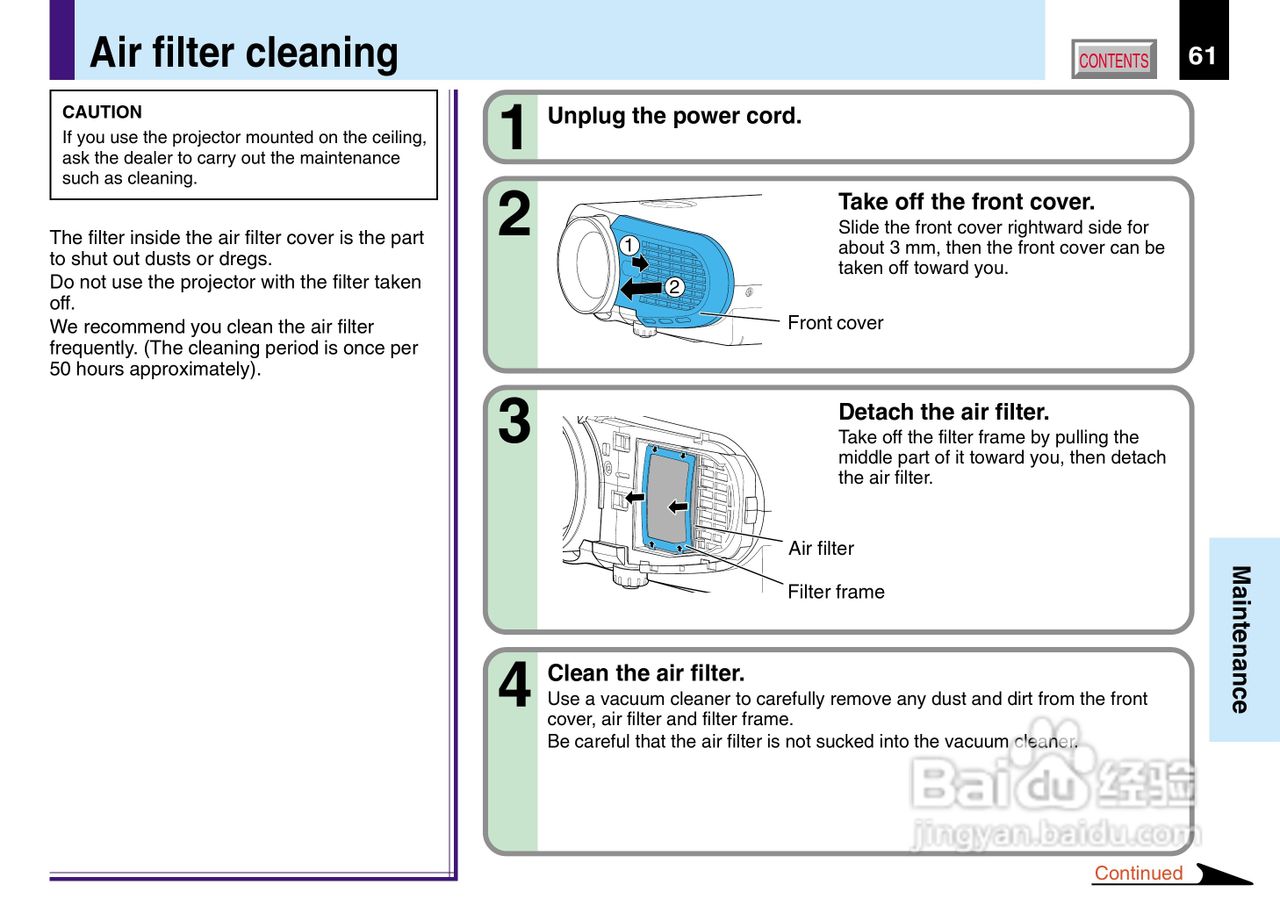 Air filter cleaning

CONTENTS

61

CAUTION
If you use the projector mounted on the ceiling, ask the dealer to carry out the maintenance such as cleaning.

The filter inside the air filter cover is the part to shut out dusts or dregs.
Do not use the projector with the filter taken off.
We recommend you clean the air filter frequently. (The cleaning period is once per 50 hours approximately).

1
Unplug the power cord.

2
Take off the front cover.
Slide the front cover rightward side for about 3 mm, then the front cover can be taken off toward you.

1
2
Front cover

3
Detach the air filter.
Take off the filter frame by pulling the middle part of it toward you, then detach the air filter.

Air filter
Filter frame

4
Clean the air filter.
Use a vacuum cleaner to carefully remove any dust and dirt from the front cover, air filter and filter frame.
Be careful that the air filter is not sucked into the vacuum cleaner.

Maintenance

Baidu 经验
jingyan.baidu.com

Continued