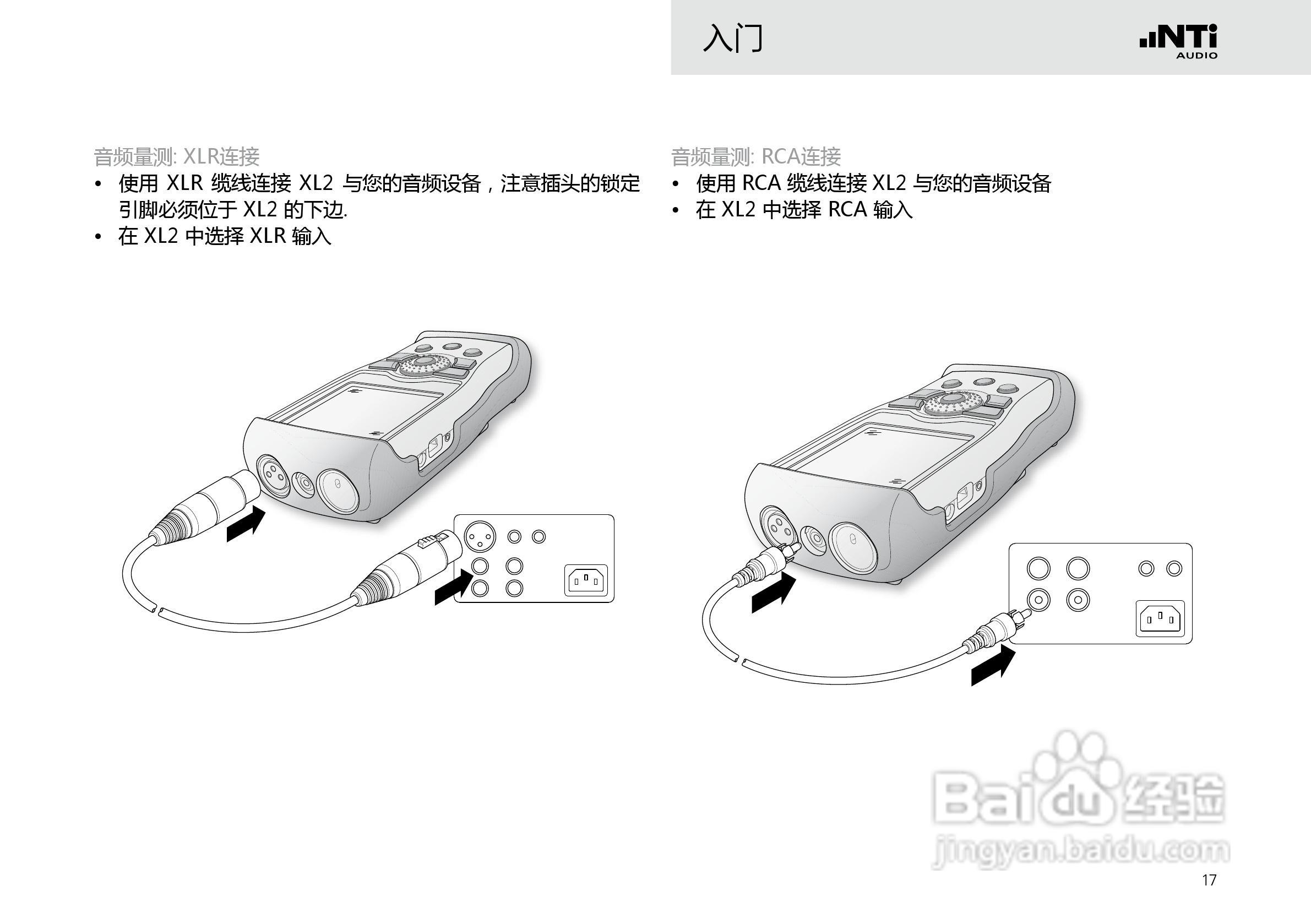 入门

NTi AUDIO

音频量测: XLR连接
• 使用 XLR 缆线连接 XL2 与您的音频设备，注意插头的锁定引脚必须位于 XL2 的下边.
• 在 XL2 中选择 XLR 输入

音频量测: RCA连接
• 使用 RCA 缆线连接 XL2 与您的音频设备
• 在 XL2 中选择 RCA 输入

Baidu 经验
jingyan.baidu.com

17