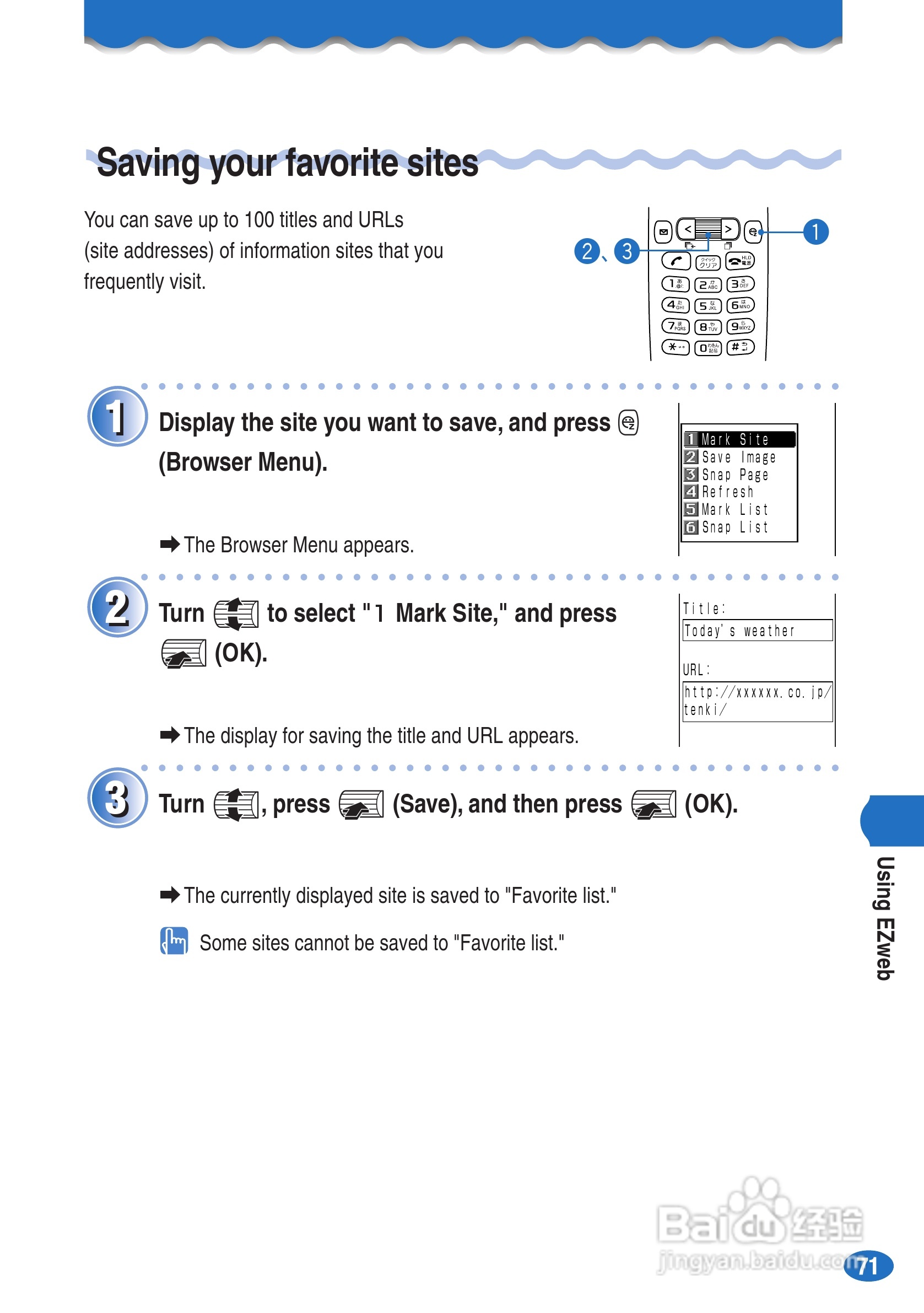 Saving your favorite sites

You can save up to 100 titles and URLs (site addresses) of information sites that you frequently visit.

2、3 1

1 Display the site you want to save, and press (Browser Menu).

➡ The Browser Menu appears.

1 Mark Site
2 Save Image
3 Snap Page
4 Refresh
5 Mark List
6 Snap List

2 Turn to select "1 Mark Site," and press (OK).

➡ The display for saving the title and URL appears.

Title:
Today's weather
URL:
http://xxxxxx.co.jp/tenki/

3 Turn , press (Save), and then press (OK).

➡ The currently displayed site is saved to "Favorite list."

Some sites cannot be saved to "Favorite list."

Using EZweb

Baidu经验
jingyan.baidu.com

71