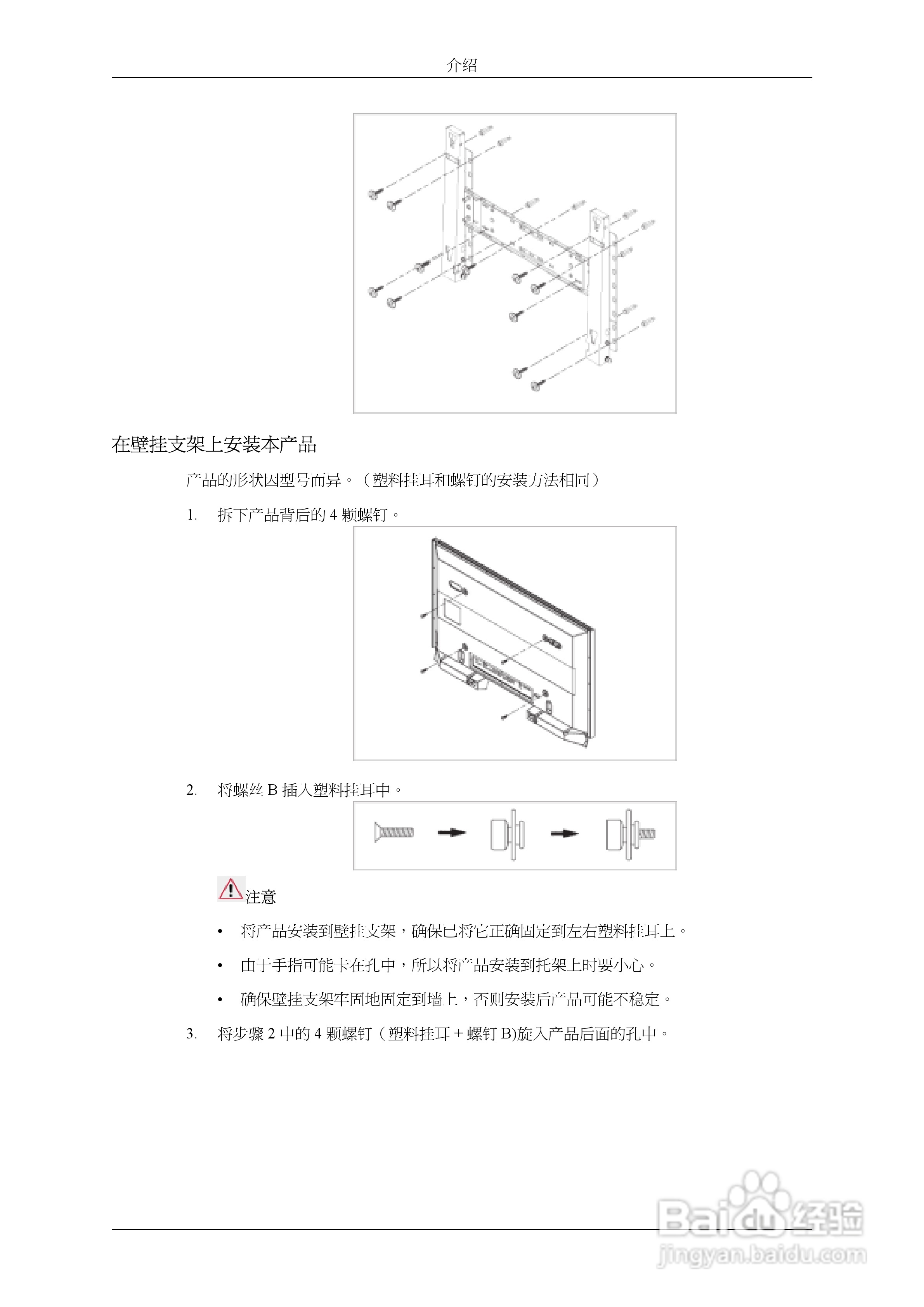 介绍

在壁挂支架上安装本产品

产品的形状因型号而异。（塑料挂耳和螺钉的安装方法相同）

1. 拆下产品背后的 4 颗螺钉。

2. 将螺丝 B 插入塑料挂耳中。

注意

• 将产品安装到壁挂支架，确保已将它正确固定到左右塑料挂耳上。

• 由于手指可能卡在孔中，所以将产品安装到托架上时要小心。

• 确保壁挂支架牢固地固定到墙上，否则安装后产品可能不稳定。

3. 将步骤 2 中的 4 颗螺钉（塑料挂耳 + 螺钉 B)旋入产品后面的孔中。

Baidu 经验
jingyan.baidu.com