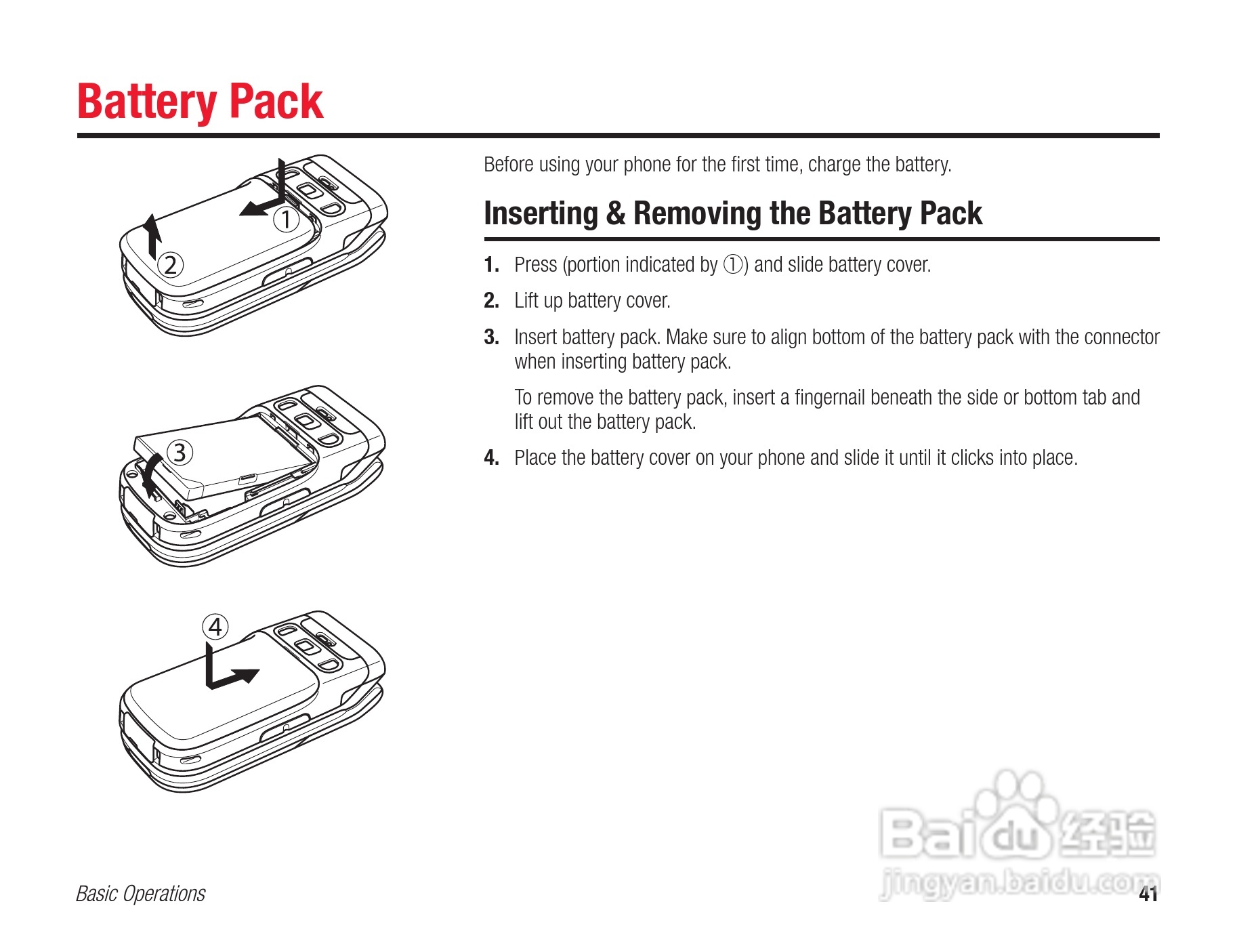 Battery Pack

①
②
③
④

Before using your phone for the first time, charge the battery.

Inserting & Removing the Battery Pack

1. Press (portion indicated by ①) and slide battery cover.

2. Lift up battery cover.

3. Insert battery pack. Make sure to align bottom of the battery pack with the connector when inserting battery pack.

To remove the battery pack, insert a fingernail beneath the side or bottom tab and lift out the battery pack.

4. Place the battery cover on your phone and slide it until it clicks into place.

Baidu 经验
jingyan.baidu.com

Basic Operations

41