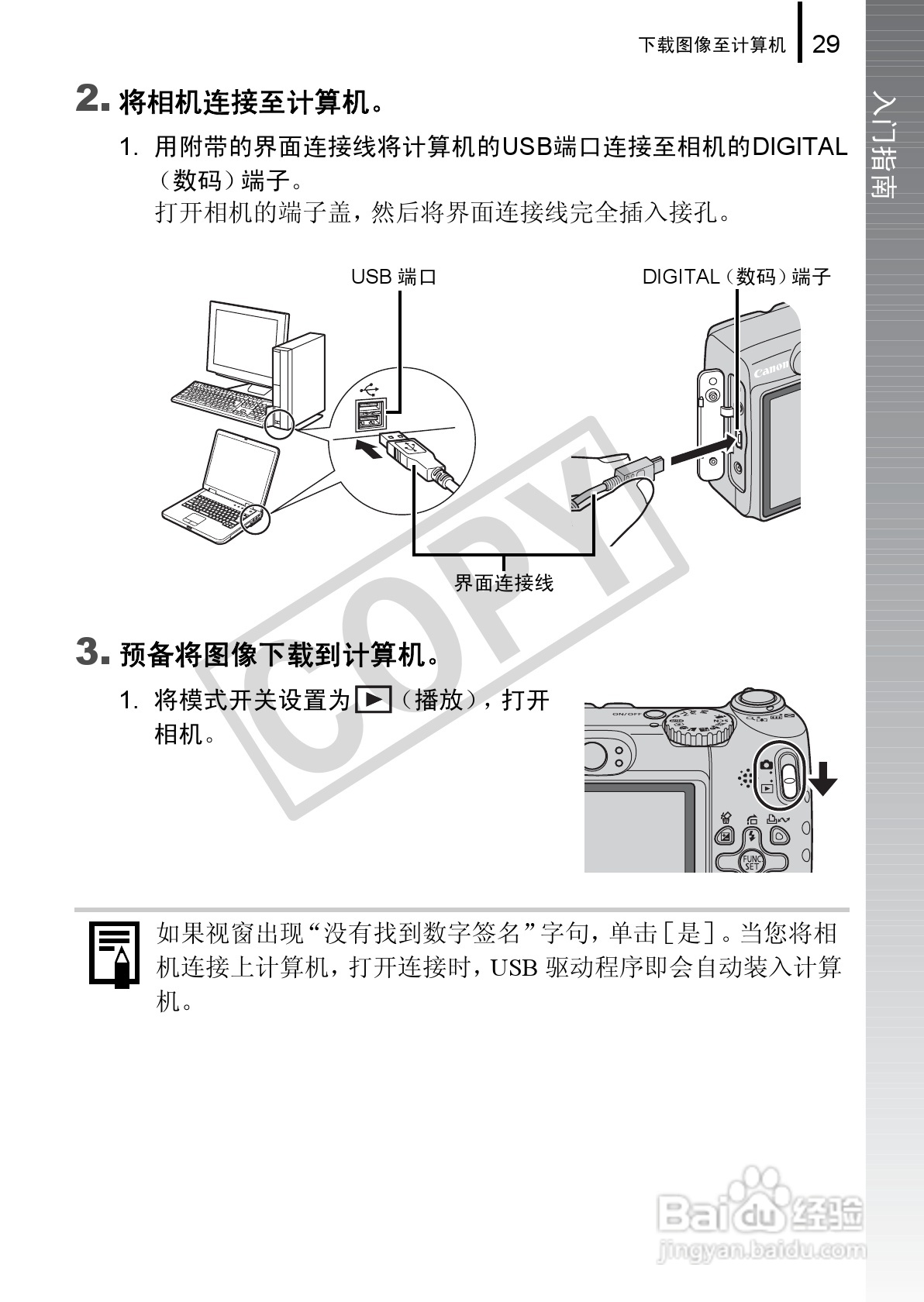 下载图像至计算机 29

入门指南

2. 将相机连接至计算机。

1. 用附带的界面连接线将计算机的USB端口连接至相机的DIGITAL（数码）端子。
打开相机的端子盖，然后将界面连接线完全插入接孔。

USB 端口

DIGITAL（数码）端子

Canon

界面连接线

COPY

3. 预备将图像下载到计算机。

1. 将模式开关设置为 ▶（播放），打开相机。

ON/OFF

FUNC SET

如果视窗出现“没有找到数字签名”字句，单击［是］。当您将相机连接上计算机，打开连接时，USB 驱动程序即会自动装入计算机。

Baidu 经验
jingyan.baidu.com