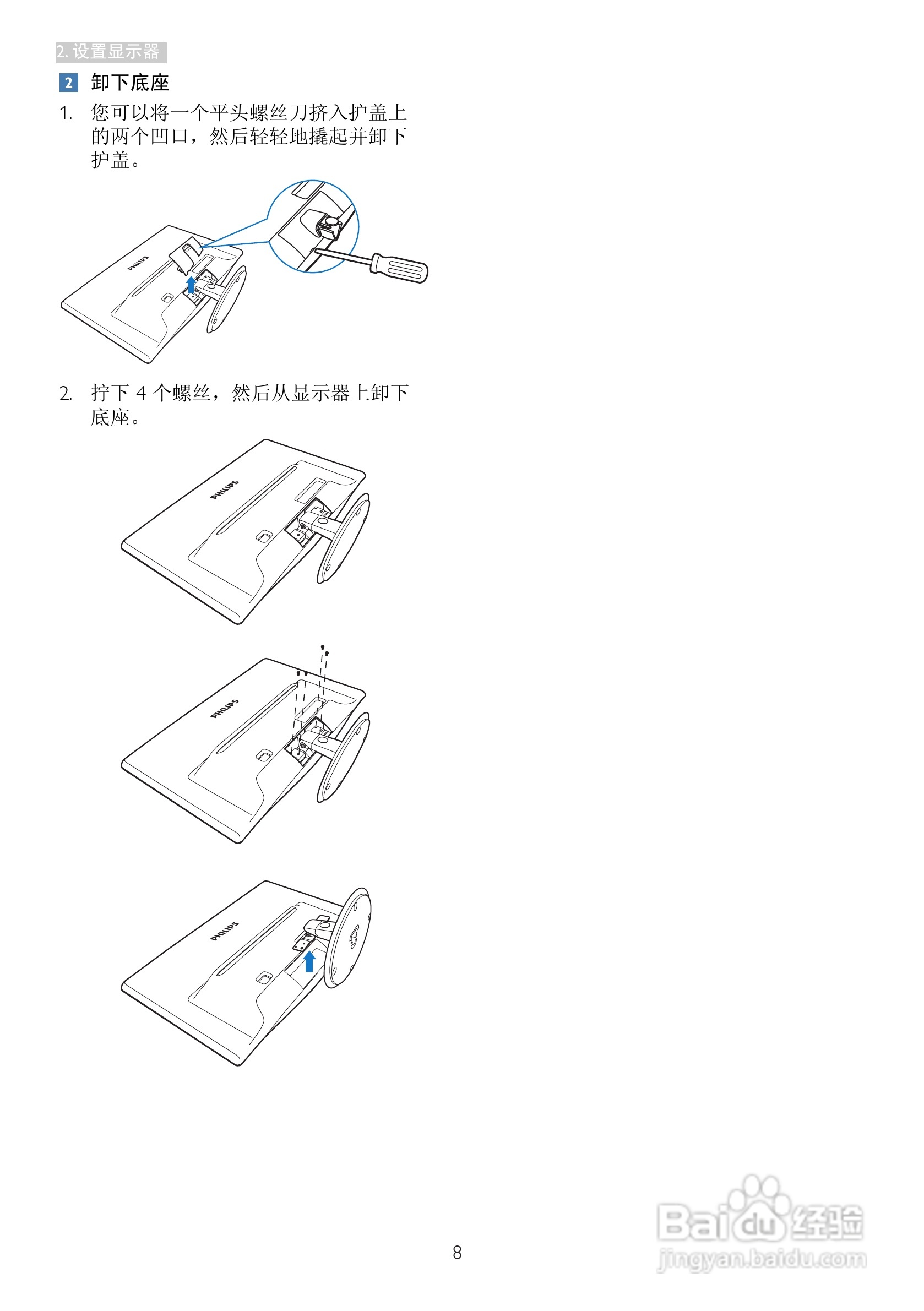 2. 设置显示器

2 卸下底座

1. 您可以将一个平头螺丝刀挤入护盖上的两个凹口，然后轻轻地撬起并卸下护盖。

PHILIPS

2. 拧下 4 个螺丝，然后从显示器上卸下底座。

PHILIPS

PHILIPS

PHILIPS

8

Baidu经验
jingyan.baidu.com