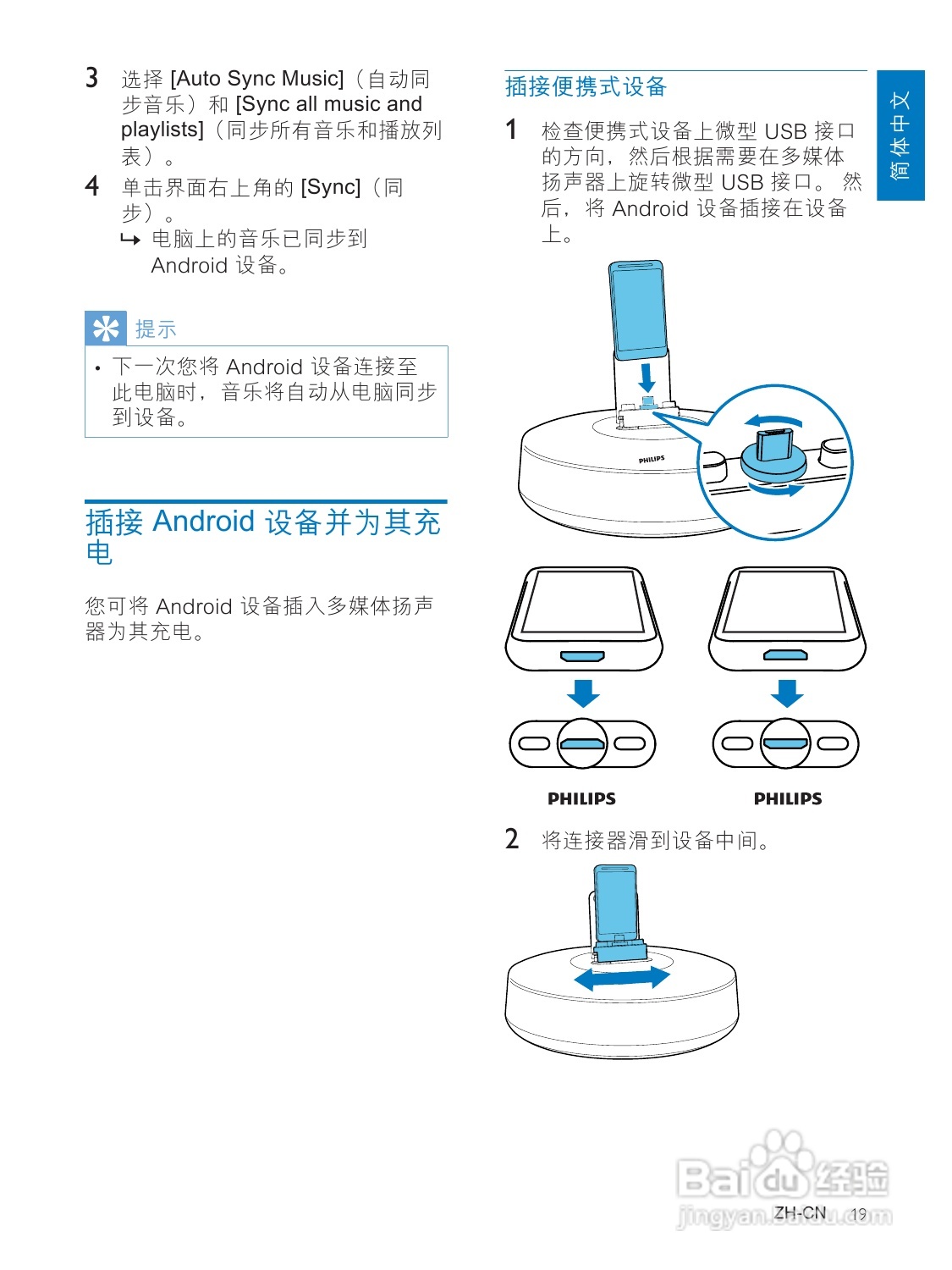 3 选择 [Auto Sync Music]（自动同步音乐）和 [Sync all music and playlists]（同步所有音乐和播放列表）。

4 单击界面右上角的 [Sync]（同步）。
↳ 电脑上的音乐已同步到 Android 设备。

提示

• 下一次您将 Android 设备连接至此电脑时，音乐将自动从电脑同步到设备。

插接 Android 设备并为其充电

您可将 Android 设备插入多媒体扬声器为其充电。

插接便携式设备

1 检查便携式设备上微型 USB 接口的方向，然后根据需要在多媒体扬声器上旋转微型 USB 接口。然后，将 Android 设备插接在设备上。

PHILIPS

PHILIPS

PHILIPS

2 将连接器滑到设备中间。

简体中文

Baidu 经验
jingyan.baidu.com

ZH-CN 19