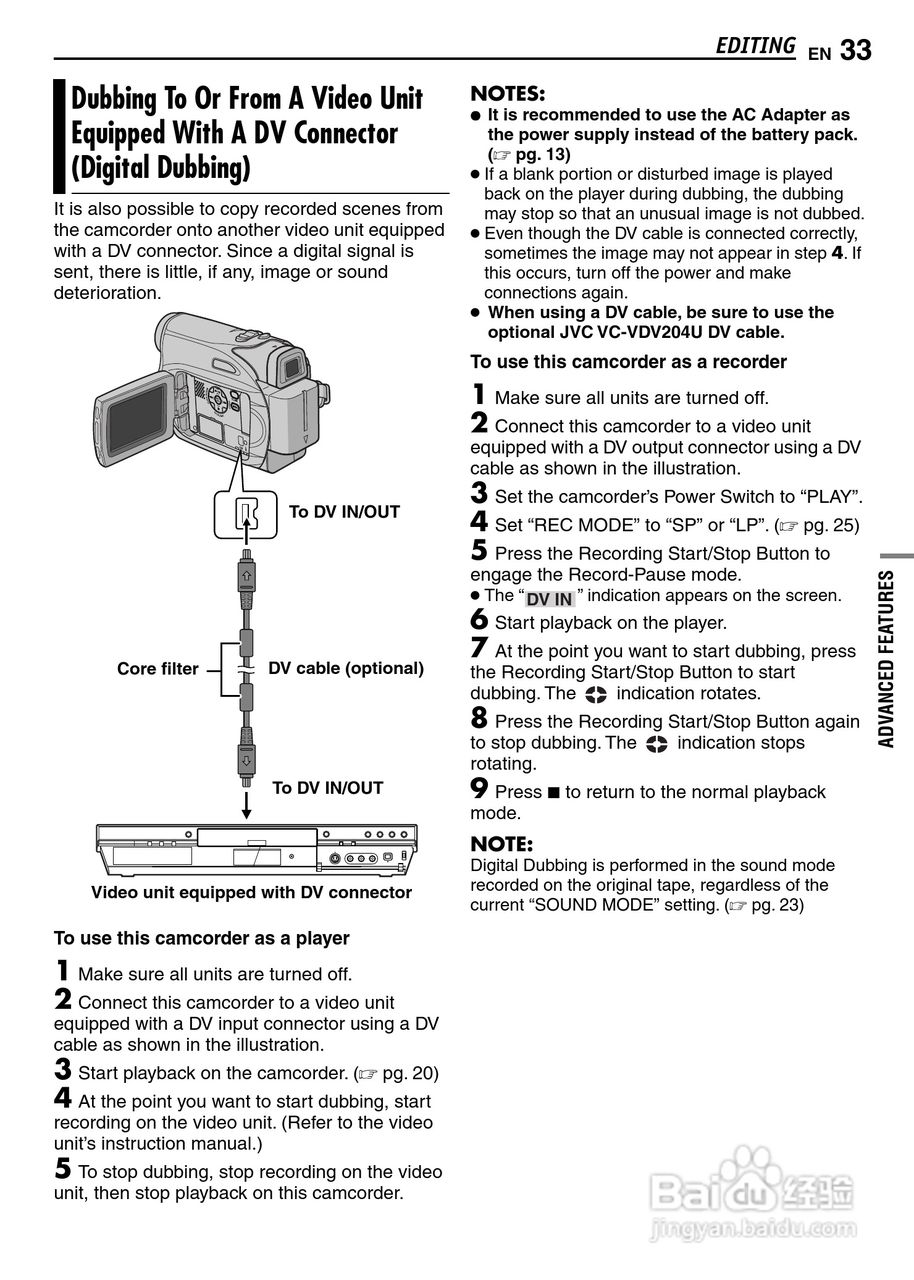 EDITING EN 33

Dubbing To Or From A Video Unit Equipped With A DV Connector (Digital Dubbing)

It is also possible to copy recorded scenes from the camcorder onto another video unit equipped with a DV connector. Since a digital signal is sent, there is little, if any, image or sound deterioration.

To DV IN/OUT

Core filter

DV cable (optional)

To DV IN/OUT

Video unit equipped with DV connector

To use this camcorder as a player

1 Make sure all units are turned off.

2 Connect this camcorder to a video unit equipped with a DV input connector using a DV cable as shown in the illustration.

3 Start playback on the camcorder. (☞ pg. 20)

4 At the point you want to start dubbing, start recording on the video unit. (Refer to the video unit's instruction manual.)

5 To stop dubbing, stop recording on the video unit, then stop playback on this camcorder.

NOTES:
● It is recommended to use the AC Adapter as the power supply instead of the battery pack. (☞ pg. 13)
● If a blank portion or disturbed image is played back on the player during dubbing, the dubbing may stop so that an unusual image is not dubbed.
● Even though the DV cable is connected correctly, sometimes the image may not appear in step 4. If this occurs, turn off the power and make connections again.
● When using a DV cable, be sure to use the optional JVC VC-VDV204U DV cable.

To use this camcorder as a recorder

1 Make sure all units are turned off.

2 Connect this camcorder to a video unit equipped with a DV output connector using a DV cable as shown in the illustration.

3 Set the camcorder's Power Switch to "PLAY".

4 Set "REC MODE" to "SP" or "LP". (☞ pg. 25)

5 Press the Recording Start/Stop Button to engage the Record-Pause mode.
● The "DV IN" indication appears on the screen.

6 Start playback on the player.

7 At the point you want to start dubbing, press the Recording Start/Stop Button to start dubbing. The indication rotates.

8 Press the Recording Start/Stop Button again to stop dubbing. The indication stops rotating.

9 Press ■ to return to the normal playback mode.

NOTE:
Digital Dubbing is performed in the sound mode recorded on the original tape, regardless of the current "SOUND MODE" setting. (☞ pg. 23)

ADVANCED FEATURES

Baidu 经验
jingyan.baidu.com