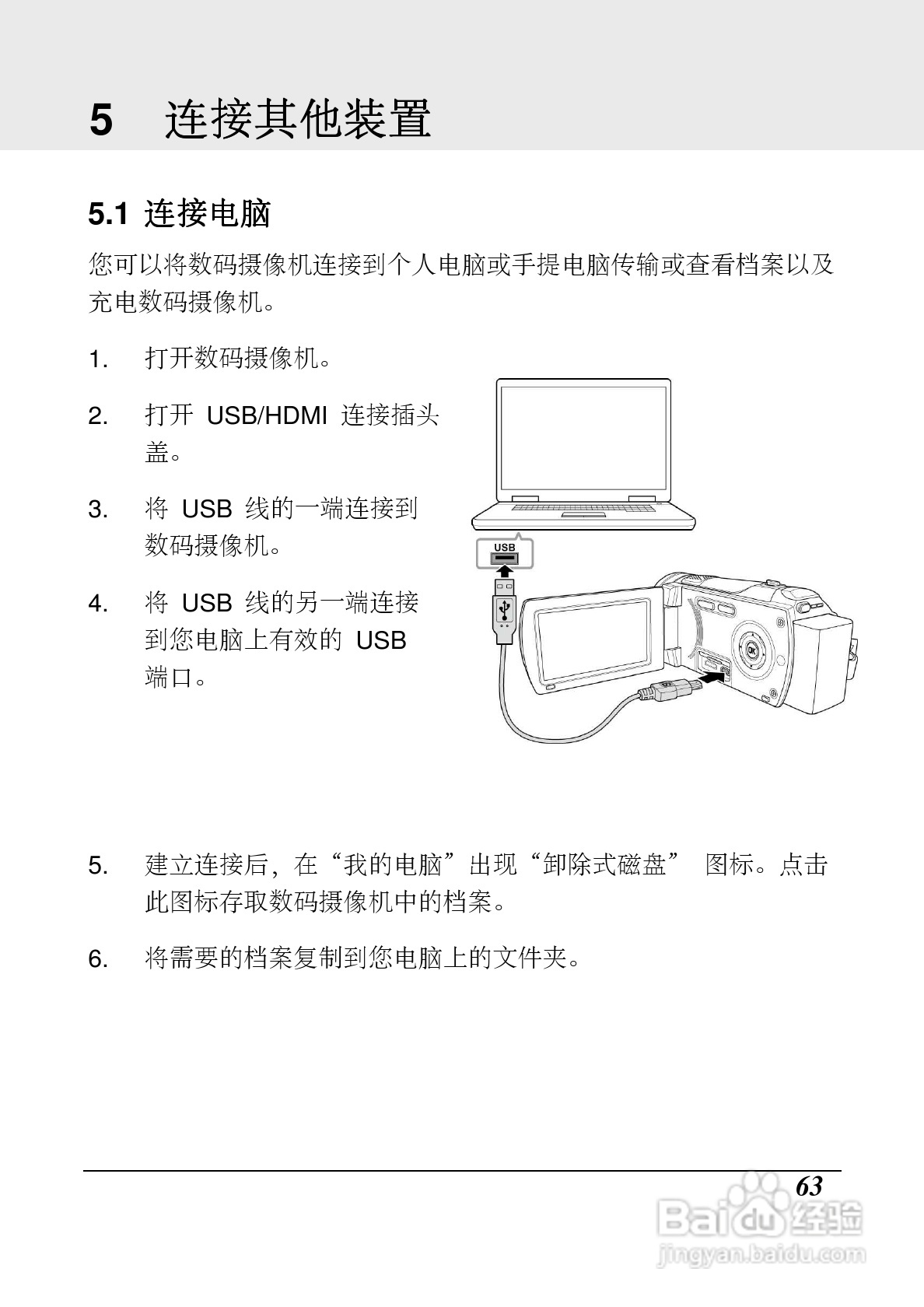 5 连接其他装置

5.1 连接电脑

您可以将数码摄像机连接到个人电脑或手提电脑传输或查看档案以及充电数码摄像机。

1. 打开数码摄像机。

2. 打开 USB/HDMI 连接插头盖。

3. 将 USB 线的一端连接到数码摄像机。

4. 将 USB 线的另一端连接到您电脑上有效的 USB 端口。

USB

OK

5. 建立连接后，在“我的电脑”出现“卸除式磁盘” 图标。点击此图标存取数码摄像机中的档案。

6. 将需要的档案复制到您电脑上的文件夹。

63

Baidu 经验
jingyan.baidu.com