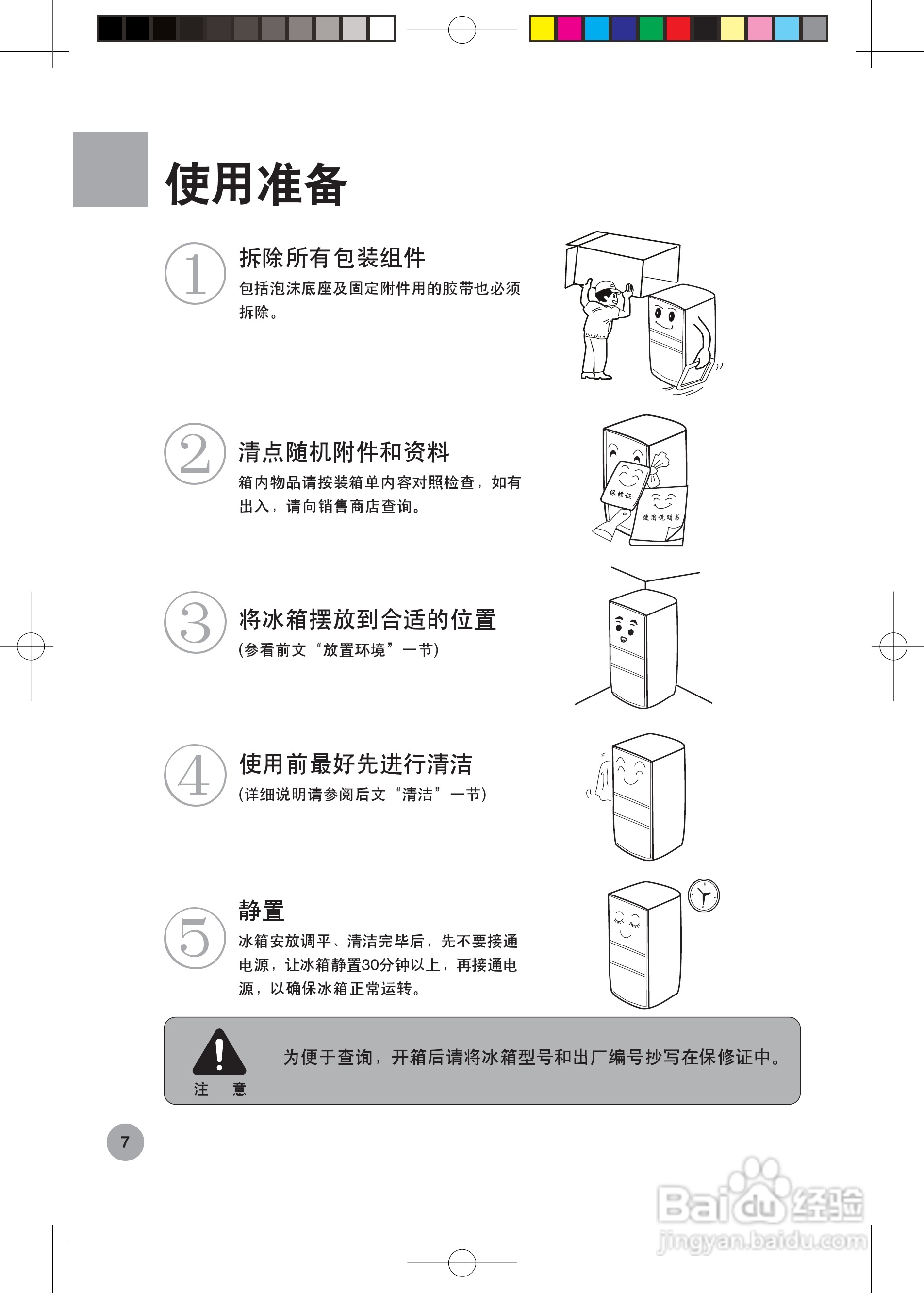 使用准备

1 拆除所有包装组件
包括泡沫底座及固定附件用的胶带也必须拆除。

2 清点随机附件和资料
箱内物品请按装箱单内容对照检查，如有出入，请向销售商店查询。

保修证
使用说明书

3 将冰箱摆放到合适的位置
(参看前文“放置环境”一节)

4 使用前最好先进行清洁
(详细说明请参阅后文“清洁”一节)

5 静置
冰箱安放调平、清洁完毕后，先不要接通电源，让冰箱静置30分钟以上，再接通电源，以确保冰箱正常运转。

注 意
为便于查询，开箱后请将冰箱型号和出厂编号抄写在保修证中。

7

Baidu经验
jingyan.baidu.com