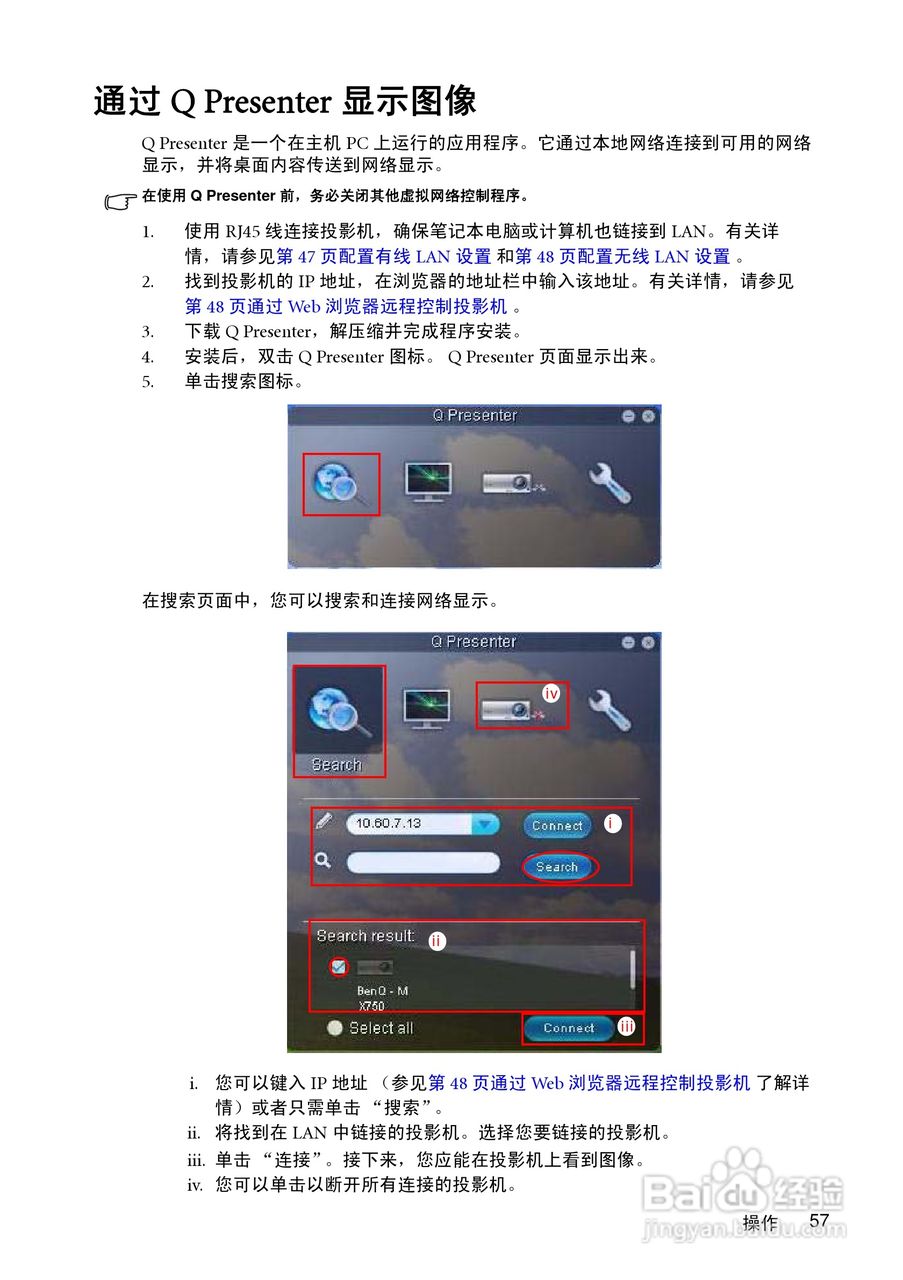 通过 Q Presenter 显示图像

Q Presenter 是一个在主机 PC 上运行的应用程序。它通过本地网络连接到可用的网络显示，并将桌面内容传送到网络显示。

在使用 Q Presenter 前，务必关闭其他虚拟网络控制程序。

1. 使用 RJ45 线连接投影机，确保笔记本电脑或计算机也链接到 LAN。有关详情，请参见第 47 页配置有线 LAN 设置 和第 48 页配置无线 LAN 设置 。
2. 找到投影机的 IP 地址，在浏览器的地址栏中输入该地址。有关详情，请参见第 48 页通过 Web 浏览器远程控制投影机 。
3. 下载 Q Presenter，解压缩并完成程序安装。
4. 安装后，双击 Q Presenter 图标。 Q Presenter 页面显示出来。
5. 单击搜索图标。

Q Presenter

在搜索页面中，您可以搜索和连接网络显示。

Q Presenter

iv

Search

10.60.7.13

Connect

i

Search

Search result:

ii

BenQ - M X750

Select all

Connect

iii

i. 您可以键入 IP 地址 （参见第 48 页通过 Web 浏览器远程控制投影机 了解详情）或者只需单击 “搜索”。
ii. 将找到在 LAN 中链接的投影机。选择您要链接的投影机。
iii. 单击 “连接”。接下来，您应能在投影机上看到图像。
iv. 您可以单击以断开所有连接的投影机。

操作 57

Baidu 经验
jingyan.baidu.com