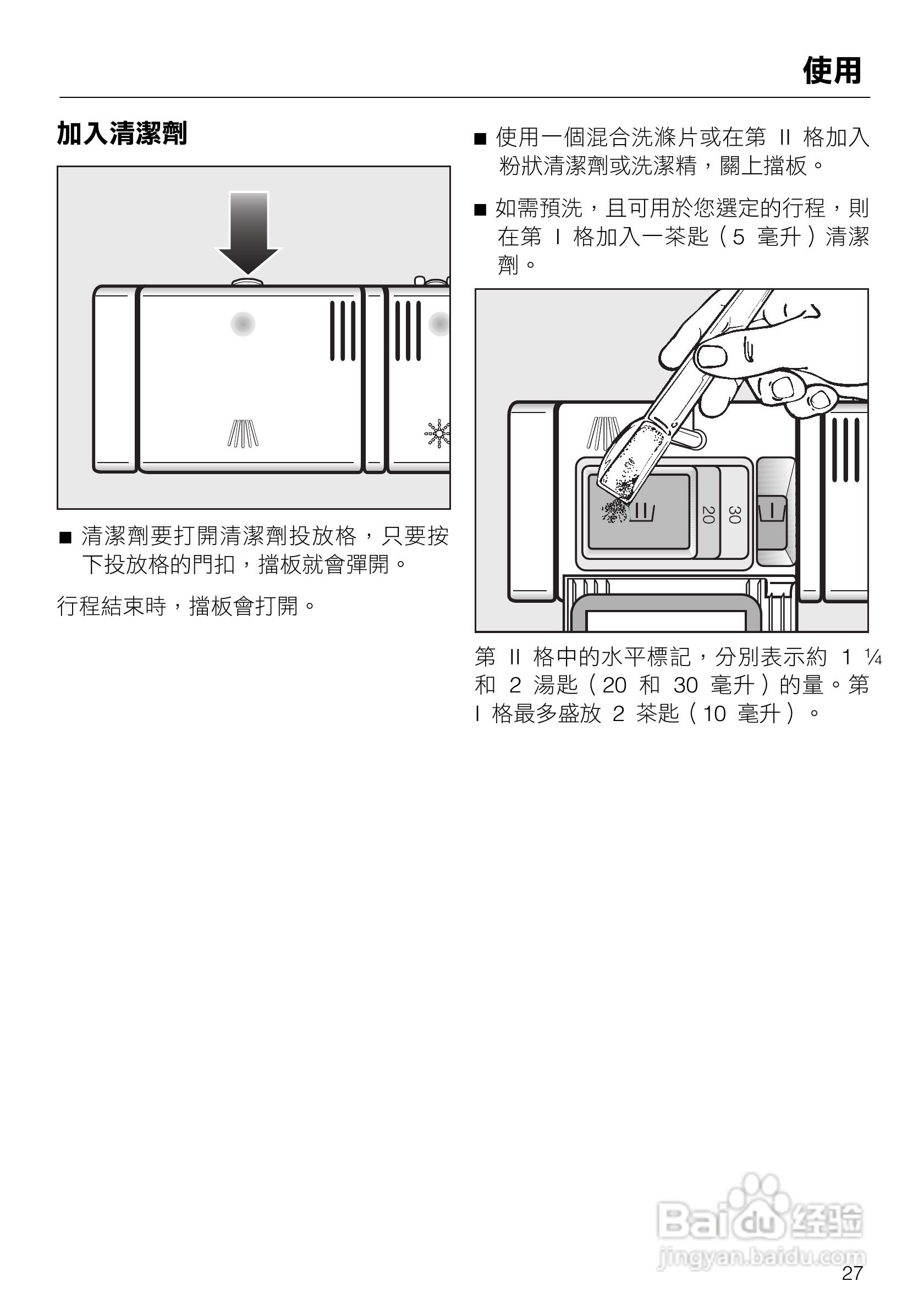 使用

加入清潔劑

■ 清潔劑要打開清潔劑投放格，只要按下投放格的門扣，擋板就會彈開。

行程結束時，擋板會打開。

■ 使用一個混合洗滌片或在第 II 格加入粉狀清潔劑或洗潔精，關上擋板。

■ 如需預洗，且可用於您選定的行程，則在第 I 格加入一茶匙（5 毫升）清潔劑。

II
20
30
I

第 II 格中的水平標記，分別表示約 1 ¼ 和 2 湯匙（20 和 30 毫升）的量。第 I 格最多盛放 2 茶匙（10 毫升）。

Baidu 经验
jingyan.baidu.com

27