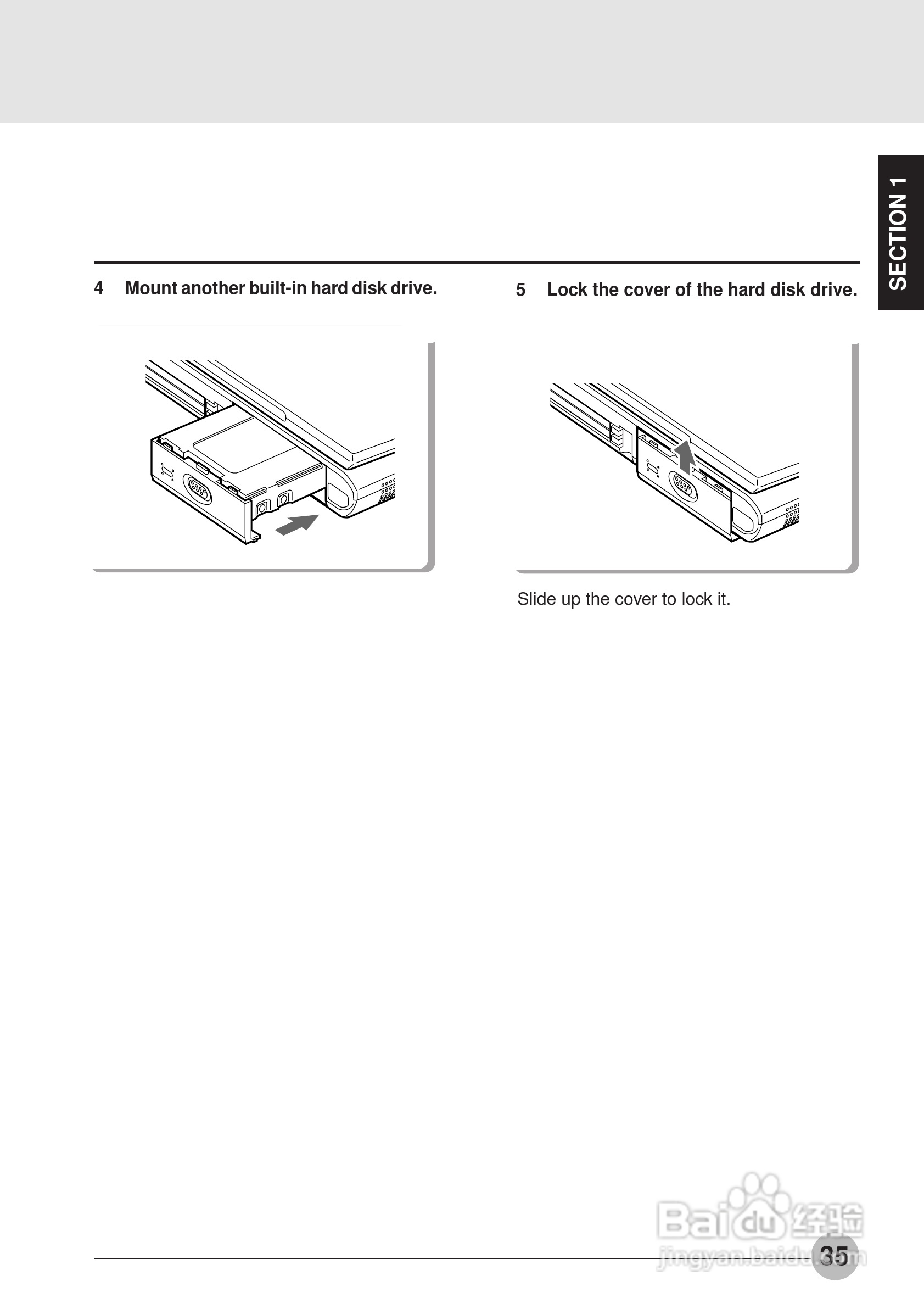 SECTION 1

4 Mount another built-in hard disk drive.

5 Lock the cover of the hard disk drive.

Slide up the cover to lock it.

Baidu 经验
jingyan.baidu.com

35