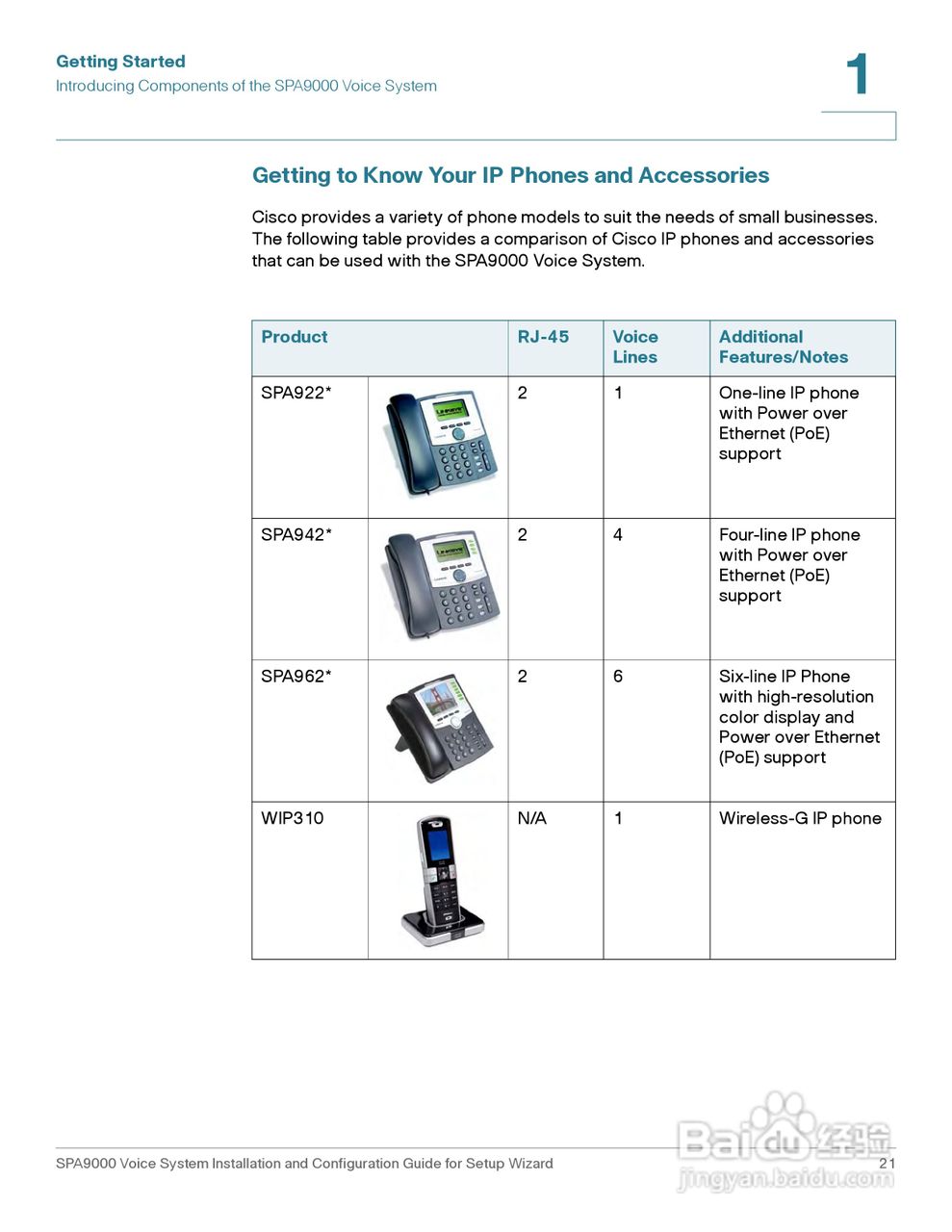 Getting Started
Introducing Components of the SPA9000 Voice System

1

Getting to Know Your IP Phones and Accessories

Cisco provides a variety of phone models to suit the needs of small businesses. The following table provides a comparison of Cisco IP phones and accessories that can be used with the SPA9000 Voice System.

| Product | | RJ-45 | Voice Lines | Additional Features/Notes |
|---|---|---|---|---|
| SPA922* | | 2 | 1 | One-line IP phone with Power over Ethernet (PoE) support |
| SPA942* | | 2 | 4 | Four-line IP phone with Power over Ethernet (PoE) support |
| SPA962* | | 2 | 6 | Six-line IP Phone with high-resolution color display and Power over Ethernet (PoE) support |
| WIP310 | | N/A | 1 | Wireless-G IP phone |

SPA9000 Voice System Installation and Configuration Guide for Setup Wizard 21

Baidu经验
jingyan.baidu.com