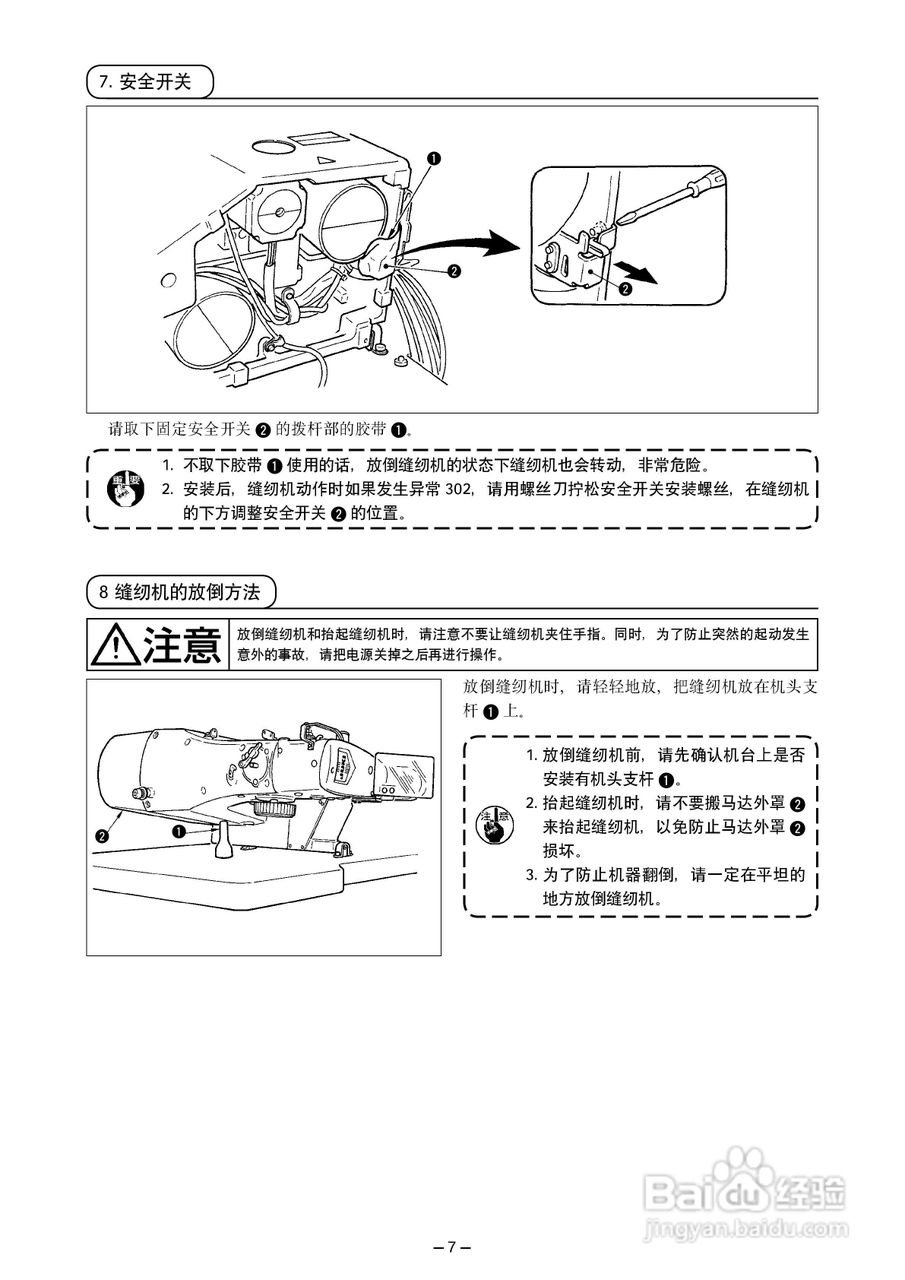 7. 安全开关

❶

❷

❷

请取下固定安全开关 ❷ 的拨杆部的胶带 ❶。

重要

1. 不取下胶带 ❶ 使用的话，放倒缝纫机的状态下缝纫机也会转动，非常危险。
2. 安装后，缝纫机动作时如果发生异常 302，请用螺丝刀拧松安全开关安装螺丝，在缝纫机的下方调整安全开关 ❷ 的位置。

8 缝纫机的放倒方法

注意

放倒缝纫机和抬起缝纫机时，请注意不要让缝纫机夹住手指。同时，为了防止突然的起动发生意外的事故，请把电源关掉之后再进行操作。

❷

❶

放倒缝纫机时，请轻轻地放，把缝纫机放在机头支杆 ❶ 上。

注意

1. 放倒缝纫机前，请先确认机台上是否安装有机头支杆 ❶。
2. 抬起缝纫机时，请不要搬马达外罩 ❷ 来抬起缝纫机，以免防止马达外罩 ❷ 损坏。
3. 为了防止机器翻倒，请一定在平坦的地方放倒缝纫机。

Baidu 经验
jingyan.baidu.com

– 7 –