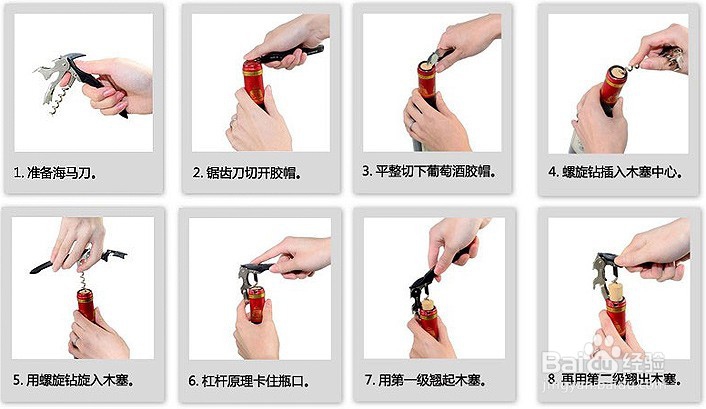 1. 准备海马刀。

2. 锯齿刀切开胶帽。

3. 平整切下葡萄酒胶帽。

4. 螺旋钻插入木塞中心。

5. 用螺旋钻旋入木塞。

6. 杠杆原理卡住瓶口。

7. 用第一级翘起木塞。

8. 再用第二级翘出木塞。

Baidu 经验
jingyan.baidu.com