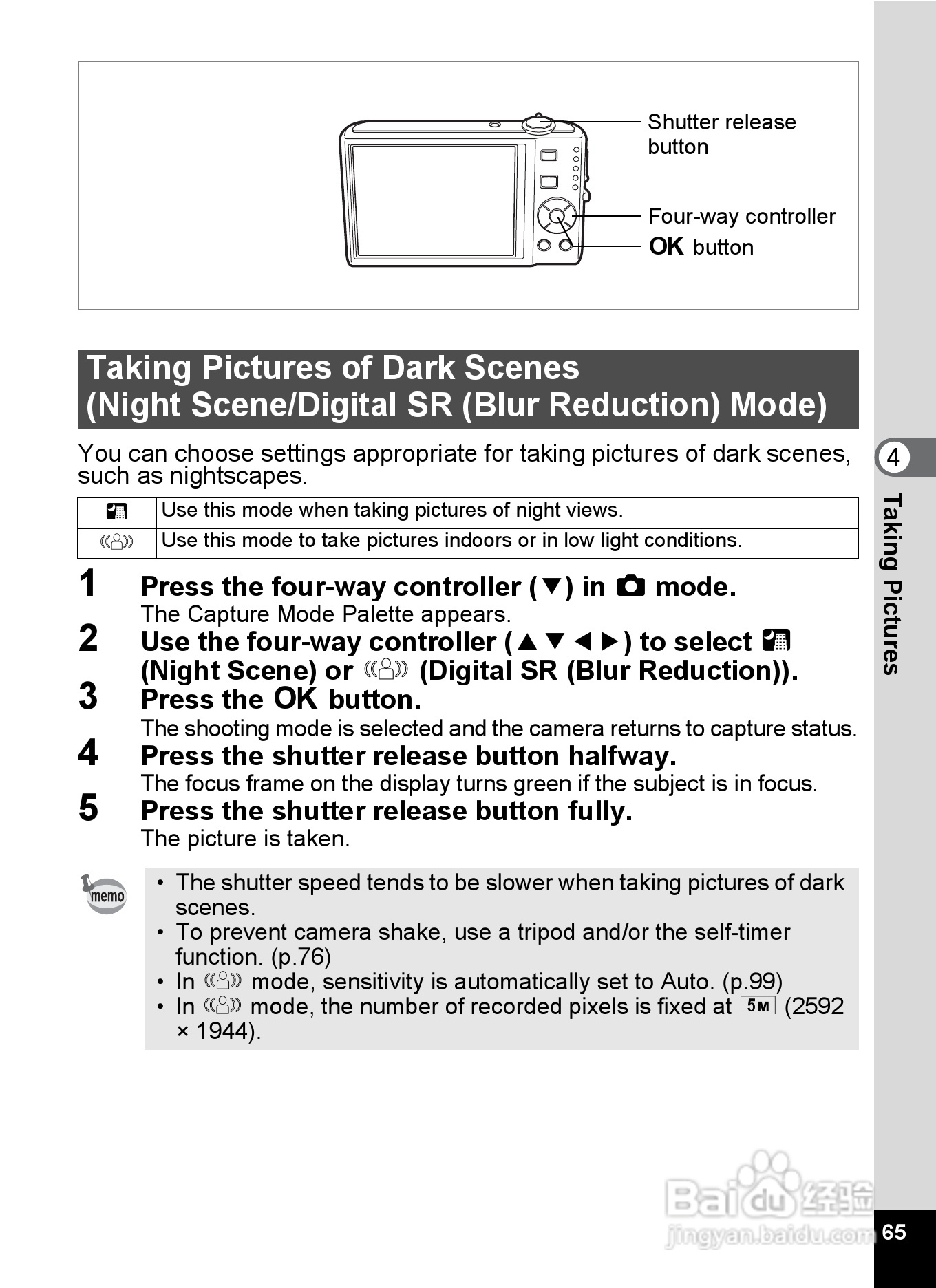 Shutter release button

Four-way controller

OK button

Taking Pictures of Dark Scenes (Night Scene/Digital SR (Blur Reduction) Mode)

You can choose settings appropriate for taking pictures of dark scenes, such as nightscapes.

| | |
|---|---|
| | Use this mode when taking pictures of night views. |
| | Use this mode to take pictures indoors or in low light conditions. |

1 Press the four-way controller (▼) in mode.
The Capture Mode Palette appears.

2 Use the four-way controller (▲▼◄►) to select (Night Scene) or (Digital SR (Blur Reduction)).

3 Press the OK button.
The shooting mode is selected and the camera returns to capture status.

4 Press the shutter release button halfway.
The focus frame on the display turns green if the subject is in focus.

5 Press the shutter release button fully.
The picture is taken.

memo

• The shutter speed tends to be slower when taking pictures of dark scenes.
• To prevent camera shake, use a tripod and/or the self-timer function. (p.76)
• In mode, sensitivity is automatically set to Auto. (p.99)
• In mode, the number of recorded pixels is fixed at 5M (2592 × 1944).

4

Taking Pictures

Baidu 经验
jingyan.baidu.com

65