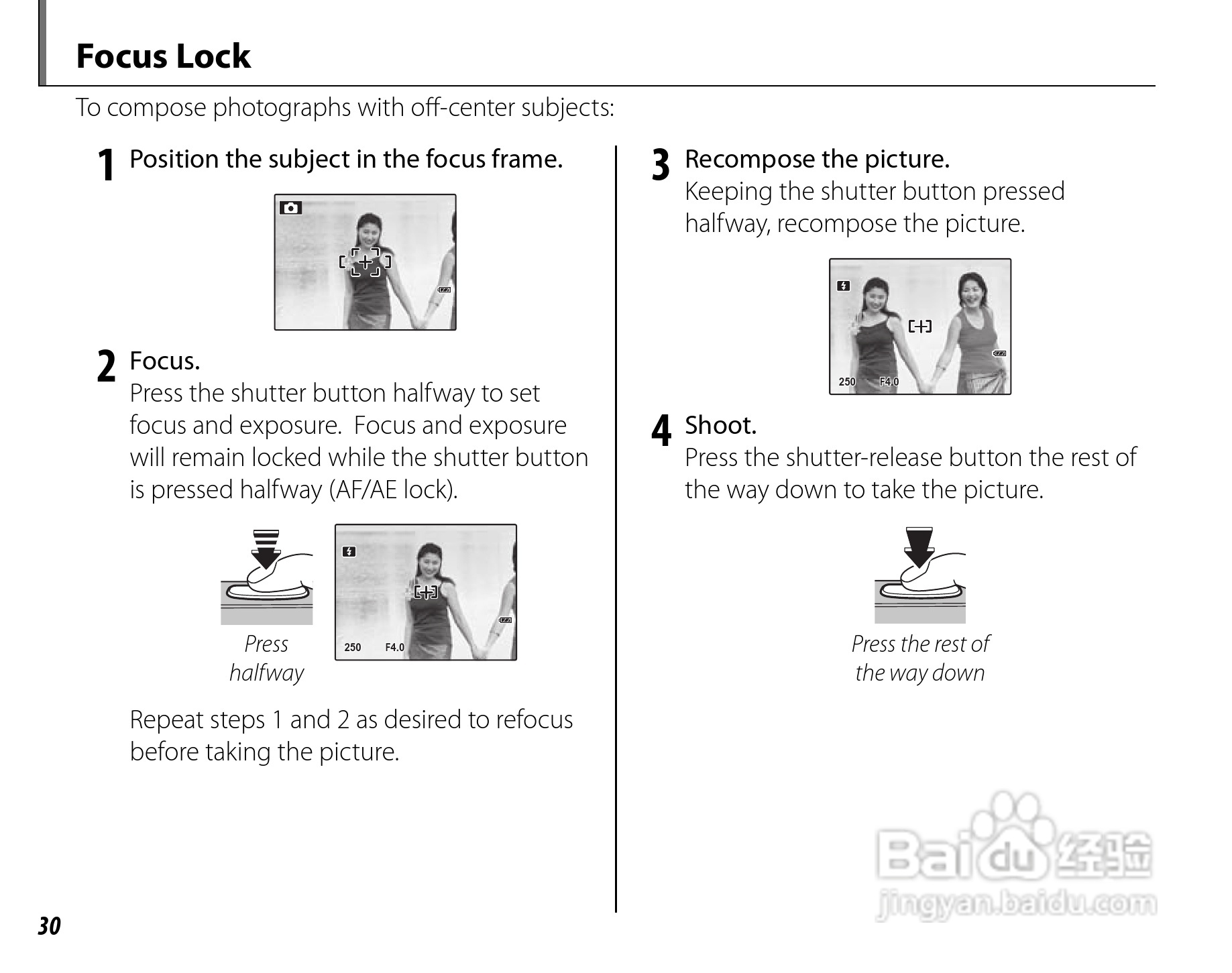 Focus Lock

To compose photographs with off-center subjects:

1 Position the subject in the focus frame.

2 Focus.
Press the shutter button halfway to set focus and exposure. Focus and exposure will remain locked while the shutter button is pressed halfway (AF/AE lock).

Press halfway

250 F4.0

Repeat steps 1 and 2 as desired to refocus before taking the picture.

3 Recompose the picture.
Keeping the shutter button pressed halfway, recompose the picture.

250 F4.0

4 Shoot.
Press the shutter-release button the rest of the way down to take the picture.

Press the rest of the way down

Baidu 经验
jingyan.baidu.com

30