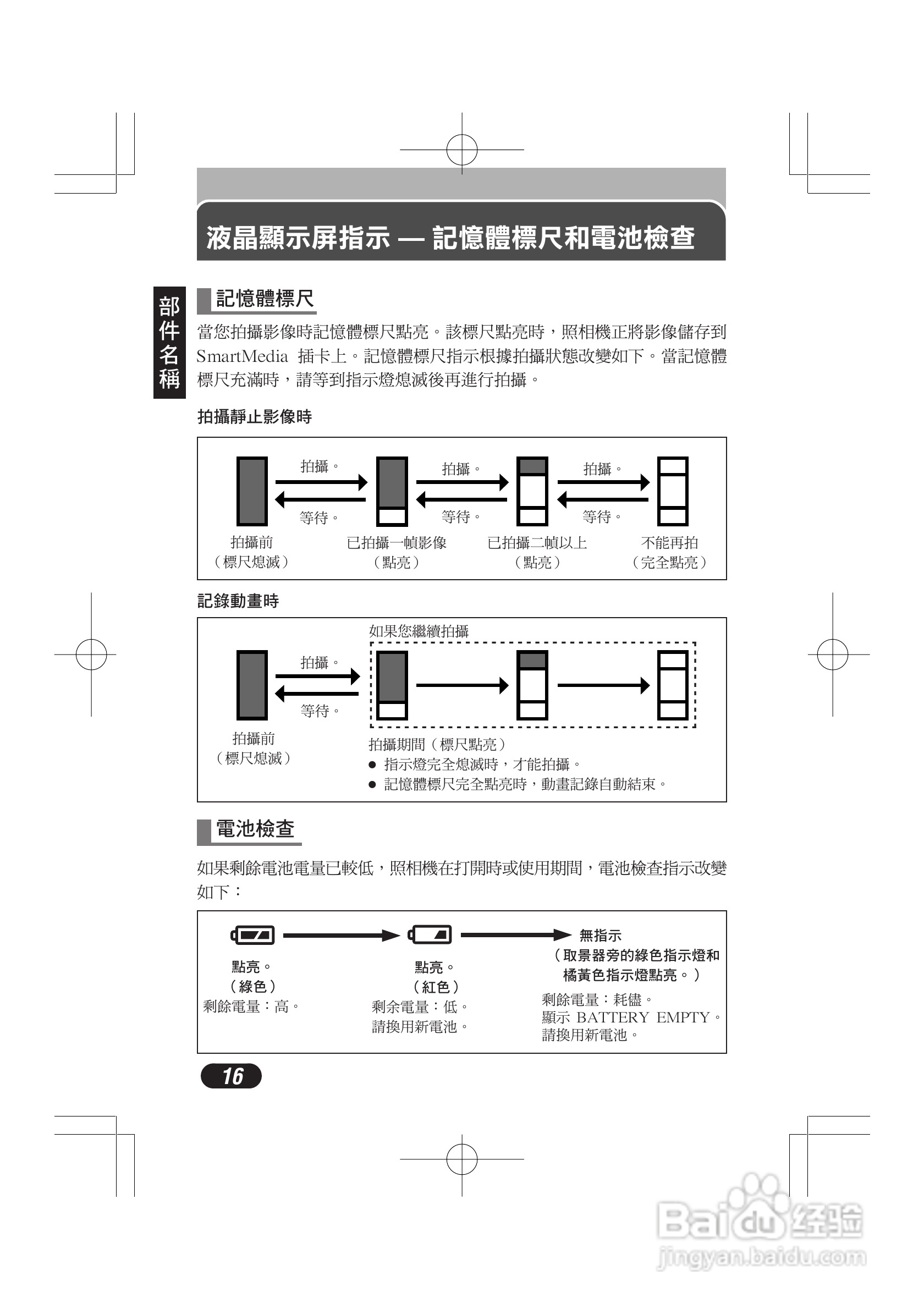 液晶顯示屏指示 — 記憶體標尺和電池檢查

部件名稱

記憶體標尺

當您拍攝影像時記憶體標尺點亮。該標尺點亮時，照相機正將影像儲存到 SmartMedia 插卡上。記憶體標尺指示根據拍攝狀態改變如下。當記憶體標尺充滿時，請等到指示燈熄滅後再進行拍攝。

拍攝靜止影像時

拍攝。
等待。
拍攝。
等待。
拍攝。
等待。

拍攝前
（標尺熄滅）
已拍攝一幀影像
（點亮）
已拍攝二幀以上
（點亮）
不能再拍
（完全點亮）

記錄動畫時

如果您繼續拍攝
拍攝。
等待。

拍攝前
（標尺熄滅）
拍攝期間（標尺點亮）
● 指示燈完全熄滅時，才能拍攝。
● 記憶體標尺完全點亮時，動畫記錄自動結束。

電池檢查

如果剩餘電池電量已較低，照相機在打開時或使用期間，電池檢查指示改變如下：

點亮。
（綠色）
剩餘電量：高。

點亮。
（紅色）
剩余電量：低。
請換用新電池。

無指示
（取景器旁的綠色指示燈和橘黃色指示燈點亮。）
剩餘電量：耗儘。
顯示 BATTERY EMPTY。
請換用新電池。

16

Baidu 经验
jingyan.baidu.com