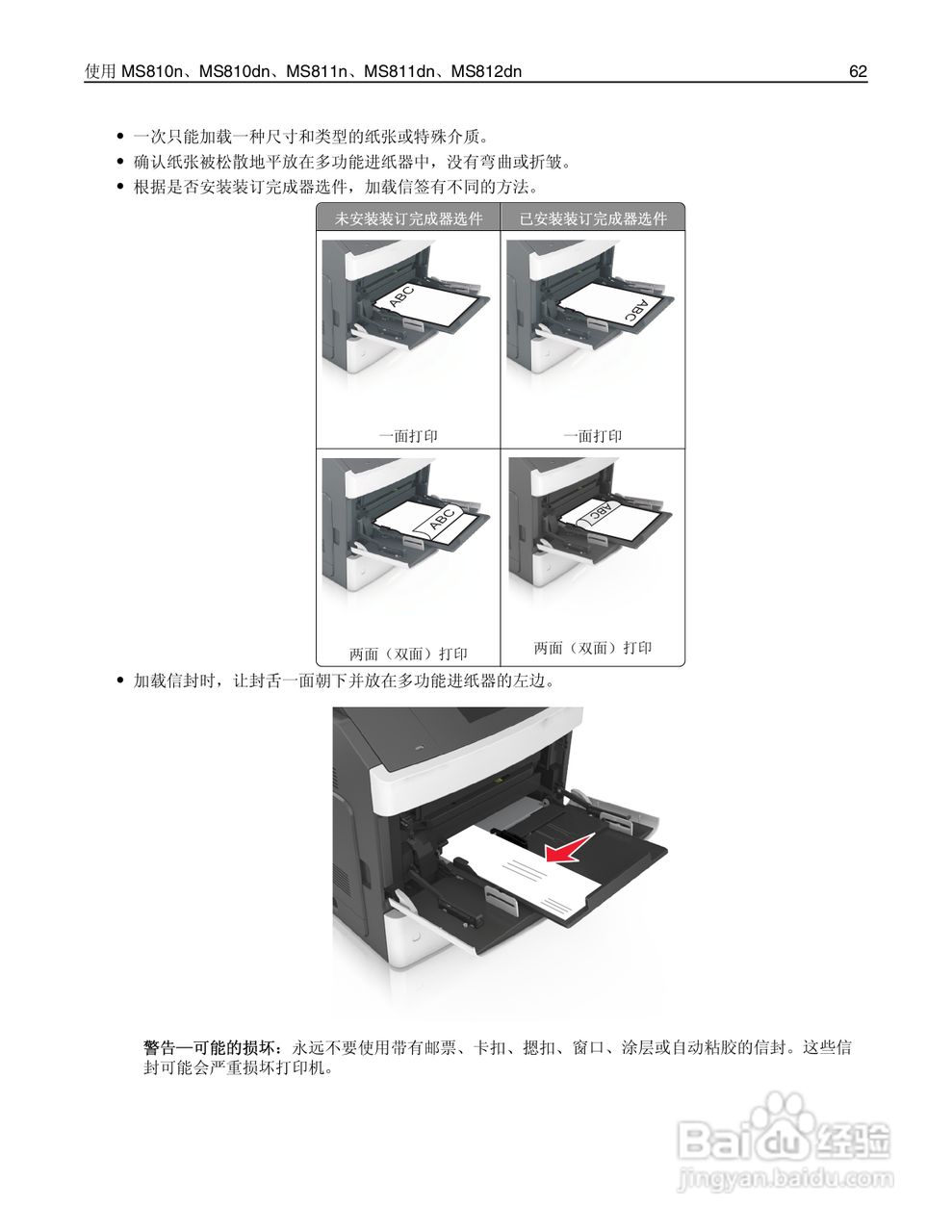 使用 MS810n、MS810dn、MS811n、MS811dn、MS812dn

62

• 一次只能加载一种尺寸和类型的纸张或特殊介质。
• 确认纸张被松散地平放在多功能进纸器中，没有弯曲或折皱。
• 根据是否安装装订完成器选件，加载信签有不同的方法。

| 未安装装订完成器选件 | 已安装装订完成器选件 |
|---|---|
| ABC 一面打印 | ABC 一面打印 |
| ABC 两面（双面）打印 | ABC 两面（双面）打印 |

• 加载信封时，让封舌一面朝下并放在多功能进纸器的左边。

警告—可能的损坏：永远不要使用带有邮票、卡扣、摁扣、窗口、涂层或自动粘胶的信封。这些信封可能会严重损坏打印机。

Baidu 经验
jingyan.baidu.com