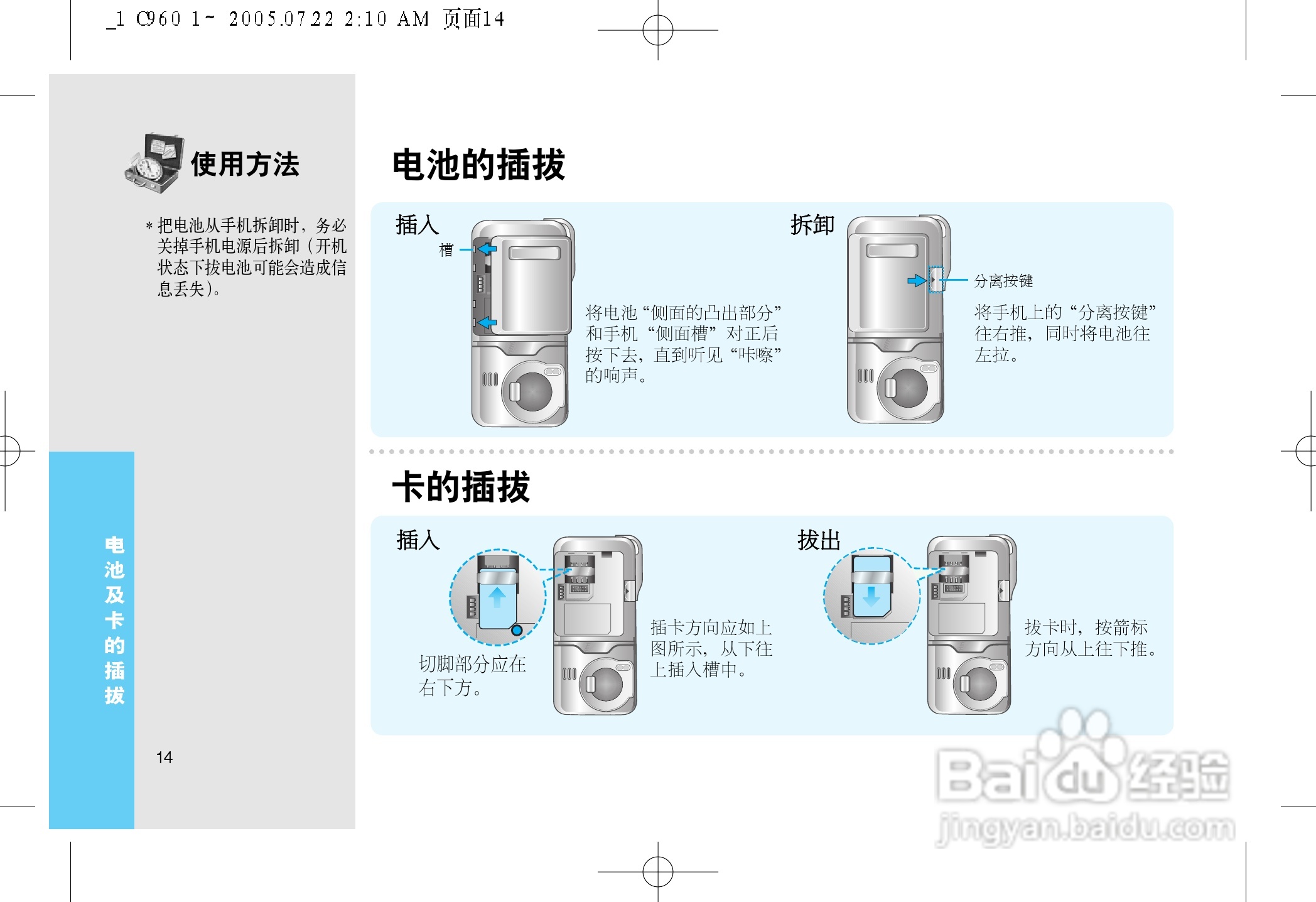 _1 C960 1~ 2005.07.22 2:10 AM 页面14

使用方法

* 把电池从手机拆卸时，务必关掉手机电源后拆卸（开机状态下拔电池可能会造成信息丢失）。

电池及卡的插拔

14

电池的插拔

插入

槽

将电池“侧面的凸出部分”和手机“侧面槽”对正后按下去，直到听见“咔嚓”的响声。

拆卸

分离按键

将手机上的“分离按键”往右推，同时将电池往左拉。

卡的插拔

插入

切脚部分应在右下方。

插卡方向应如上图所示，从下往上插入槽中。

拔出

拔卡时，按箭标方向从上往下推。

Baidu经验
jingyan.baidu.com