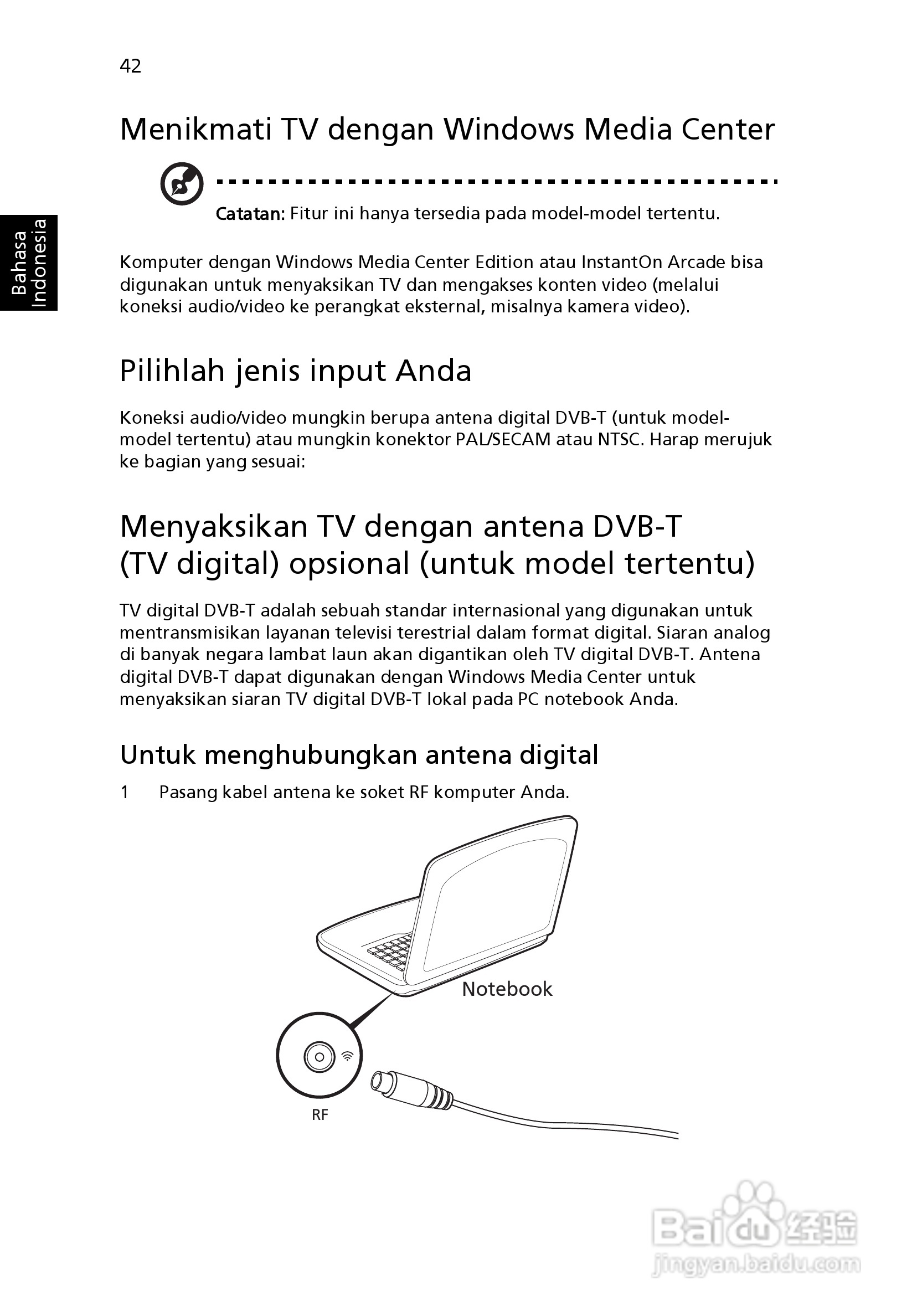 42

Bahasa Indonesia

Menikmati TV dengan Windows Media Center

Catatan: Fitur ini hanya tersedia pada model-model tertentu.

Komputer dengan Windows Media Center Edition atau InstantOn Arcade bisa digunakan untuk menyaksikan TV dan mengakses konten video (melalui koneksi audio/video ke perangkat eksternal, misalnya kamera video).

Pilihlah jenis input Anda

Koneksi audio/video mungkin berupa antena digital DVB-T (untuk model-model tertentu) atau mungkin konektor PAL/SECAM atau NTSC. Harap merujuk ke bagian yang sesuai:

Menyaksikan TV dengan antena DVB-T (TV digital) opsional (untuk model tertentu)

TV digital DVB-T adalah sebuah standar internasional yang digunakan untuk mentransmisikan layanan televisi terestrial dalam format digital. Siaran analog di banyak negara lambat laun akan digantikan oleh TV digital DVB-T. Antena digital DVB-T dapat digunakan dengan Windows Media Center untuk menyaksikan siaran TV digital DVB-T lokal pada PC notebook Anda.

Untuk menghubungkan antena digital

1 Pasang kabel antena ke soket RF komputer Anda.

Notebook

RF

Baidu 经验
jingyan.baidu.com