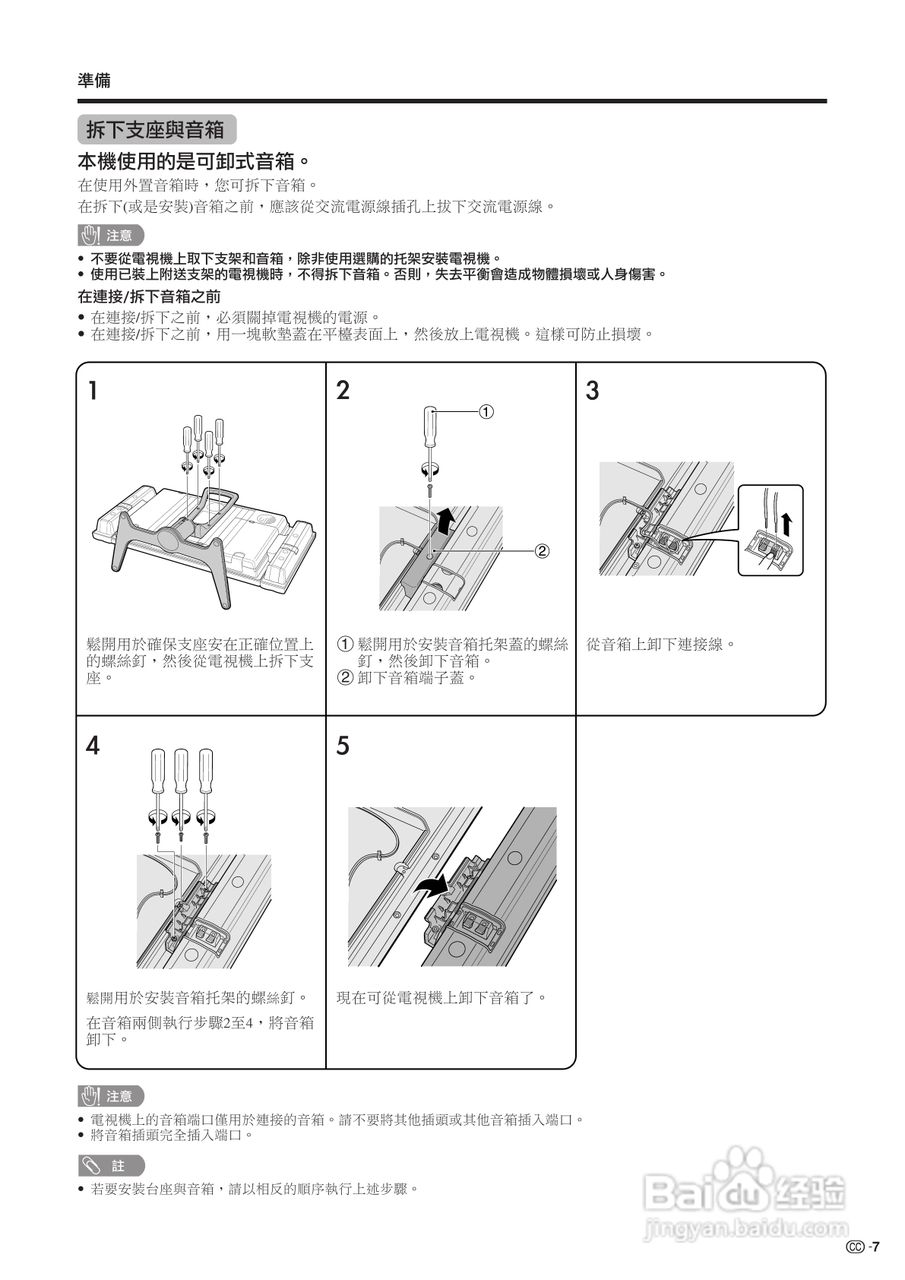 準備

拆下支座與音箱

本機使用的是可卸式音箱。

在使用外置音箱時，您可拆下音箱。

在拆下(或是安裝)音箱之前，應該從交流電源線插孔上拔下交流電源線。

注意

• 不要從電視機上取下支架和音箱，除非使用選購的托架安裝電視機。
• 使用已裝上附送支架的電視機時，不得拆下音箱。否則，失去平衡會造成物體損壞或人身傷害。

在連接/拆下音箱之前

• 在連接/拆下之前，必須關掉電視機的電源。
• 在連接/拆下之前，用一塊軟墊蓋在平檯表面上，然後放上電視機。這樣可防止損壞。

1

鬆開用於確保支座安在正確位置上的螺絲釘，然後從電視機上拆下支座。

2

①

②

① 鬆開用於安裝音箱托架蓋的螺絲釘，然後卸下音箱。
② 卸下音箱端子蓋。

3

從音箱上卸下連接線。

4

鬆開用於安裝音箱托架的螺絲釘。

在音箱兩側執行步驟2至4，將音箱卸下。

5

現在可從電視機上卸下音箱了。

注意

• 電視機上的音箱端口僅用於連接的音箱。請不要將其他插頭或其他音箱插入端口。
• 將音箱插頭完全插入端口。

註

• 若要安裝台座與音箱，請以相反的順序執行上述步驟。

Baidu 经验
jingyan.baidu.com

CC -7