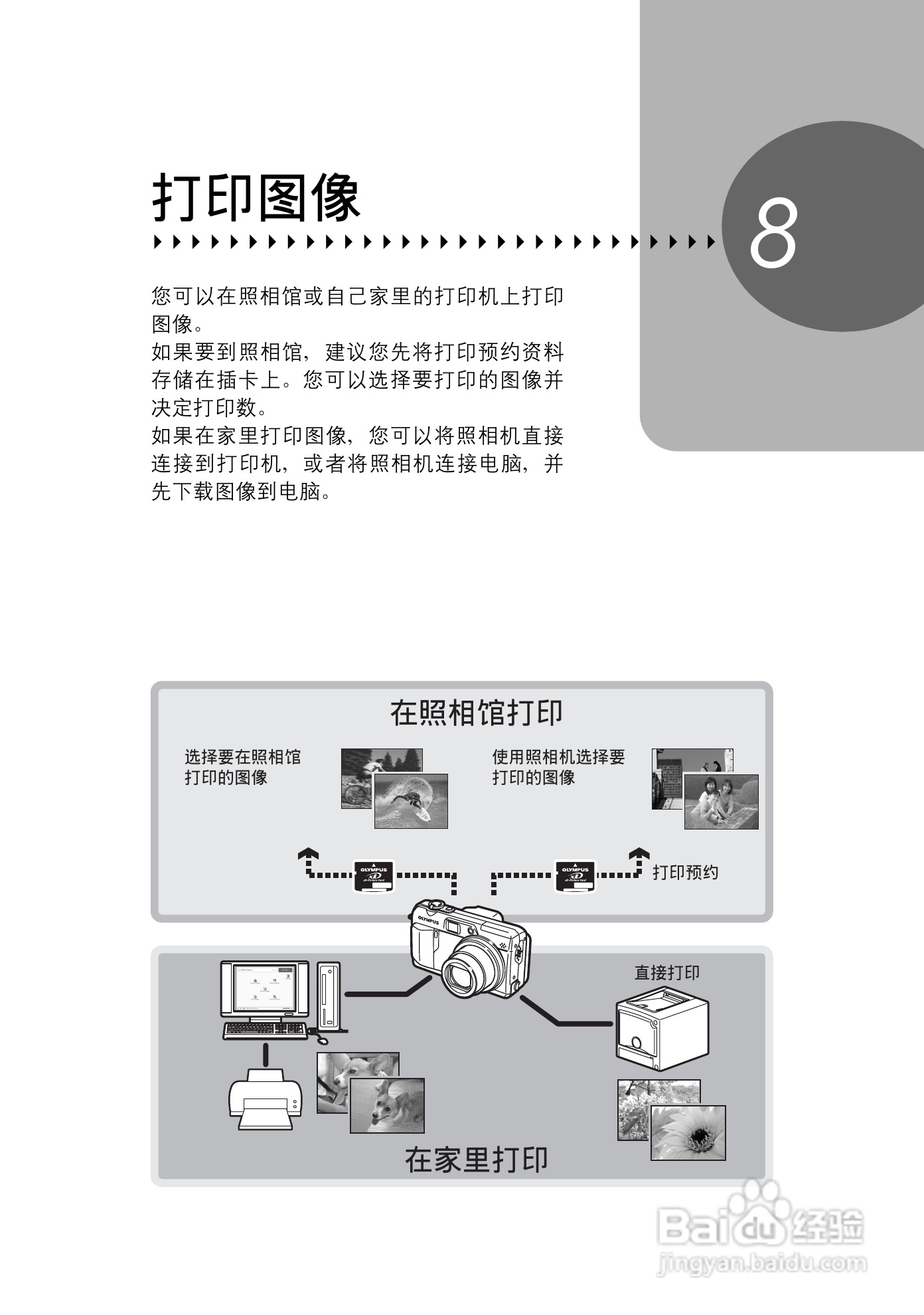 打印图像

8

您可以在照相馆或自己家里的打印机上打印图像。
如果要到照相馆，建议您先将打印预约资料存储在插卡上。您可以选择要打印的图像并决定打印数。
如果在家里打印图像，您可以将照相机直接连接到打印机，或者将照相机连接电脑，并先下载图像到电脑。

在照相馆打印

选择要在照相馆打印的图像

使用照相机选择要打印的图像

OLYMPUS xD

OLYMPUS xD

打印预约

OLYMPUS

直接打印

在家里打印

Baidu经验
jingyan.baidu.com