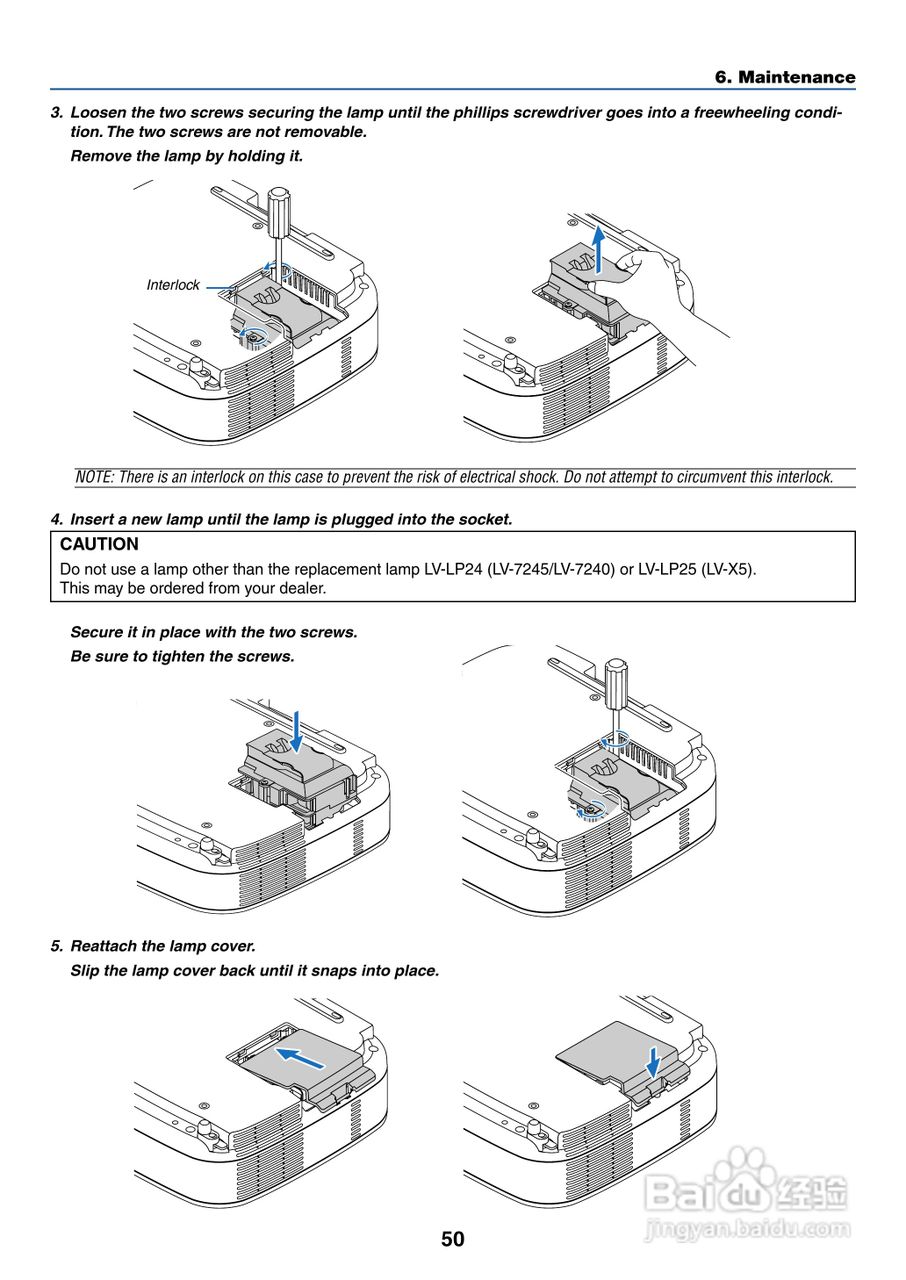 6. Maintenance

3. Loosen the two screws securing the lamp until the phillips screwdriver goes into a freewheeling condition. The two screws are not removable.

Remove the lamp by holding it.

Interlock

NOTE: There is an interlock on this case to prevent the risk of electrical shock. Do not attempt to circumvent this interlock.

4. Insert a new lamp until the lamp is plugged into the socket.

CAUTION

Do not use a lamp other than the replacement lamp LV-LP24 (LV-7245/LV-7240) or LV-LP25 (LV-X5). This may be ordered from your dealer.

Secure it in place with the two screws.

Be sure to tighten the screws.

5. Reattach the lamp cover.

Slip the lamp cover back until it snaps into place.

Baidu 经验
jingyan.baidu.com

50