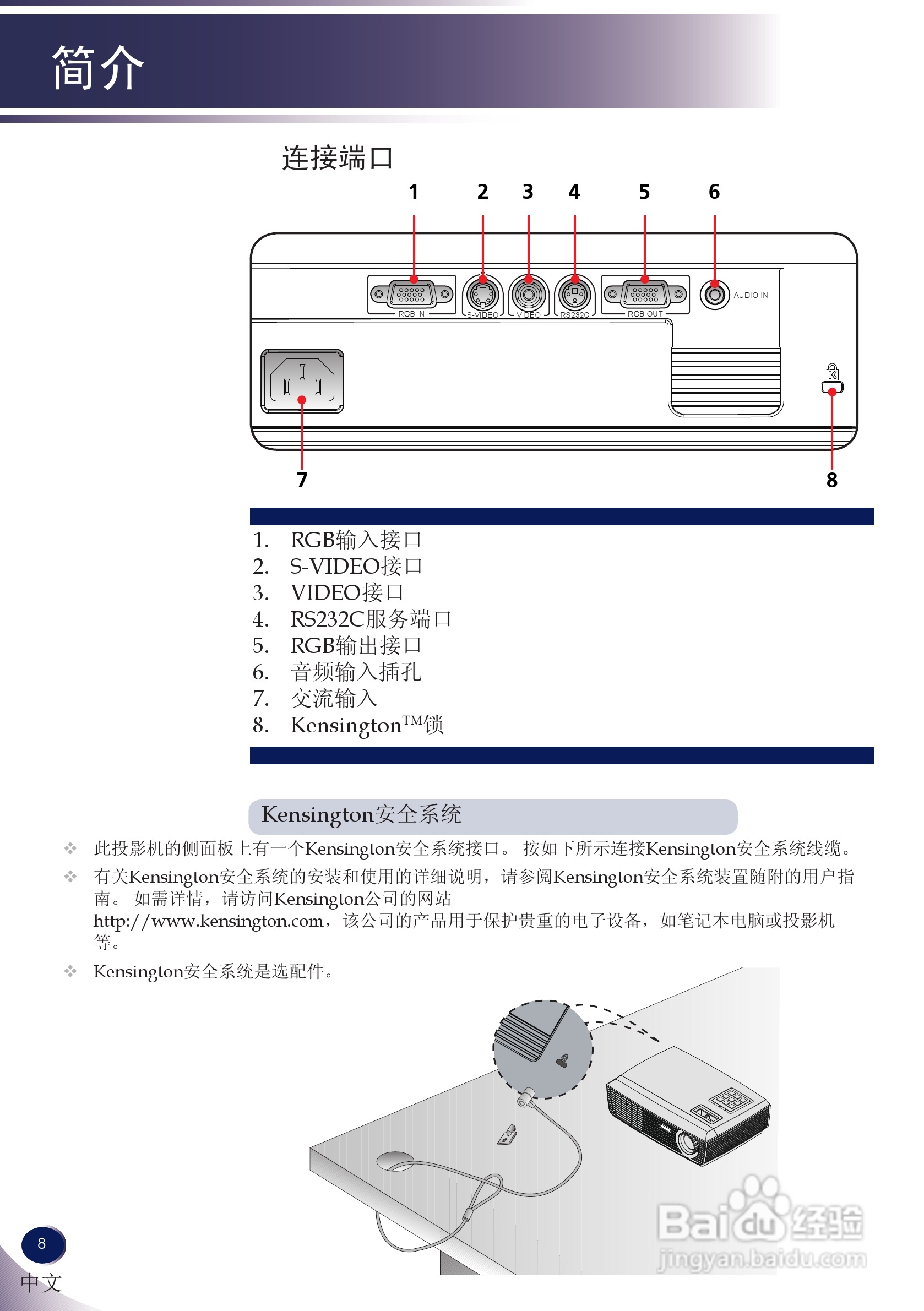 简介

连接端口

1 2 3 4 5 6

RGB IN S-VIDEO VIDEO RS232C RGB OUT AUDIO-IN

7 8

1. RGB输入接口
2. S-VIDEO接口
3. VIDEO接口
4. RS232C服务端口
5. RGB输出接口
6. 音频输入插孔
7. 交流输入
8. Kensington™锁

Kensington安全系统

❖ 此投影机的侧面板上有一个Kensington安全系统接口。 按如下所示连接Kensington安全系统线缆。

❖ 有关Kensington安全系统的安装和使用的详细说明，请参阅Kensington安全系统装置随附的用户指南。 如需详情，请访问Kensington公司的网站 http://www.kensington.com，该公司的产品用于保护贵重的电子设备，如笔记本电脑或投影机等。

❖ Kensington安全系统是选配件。

Baidu经验
jingyan.baidu.com

8
中文