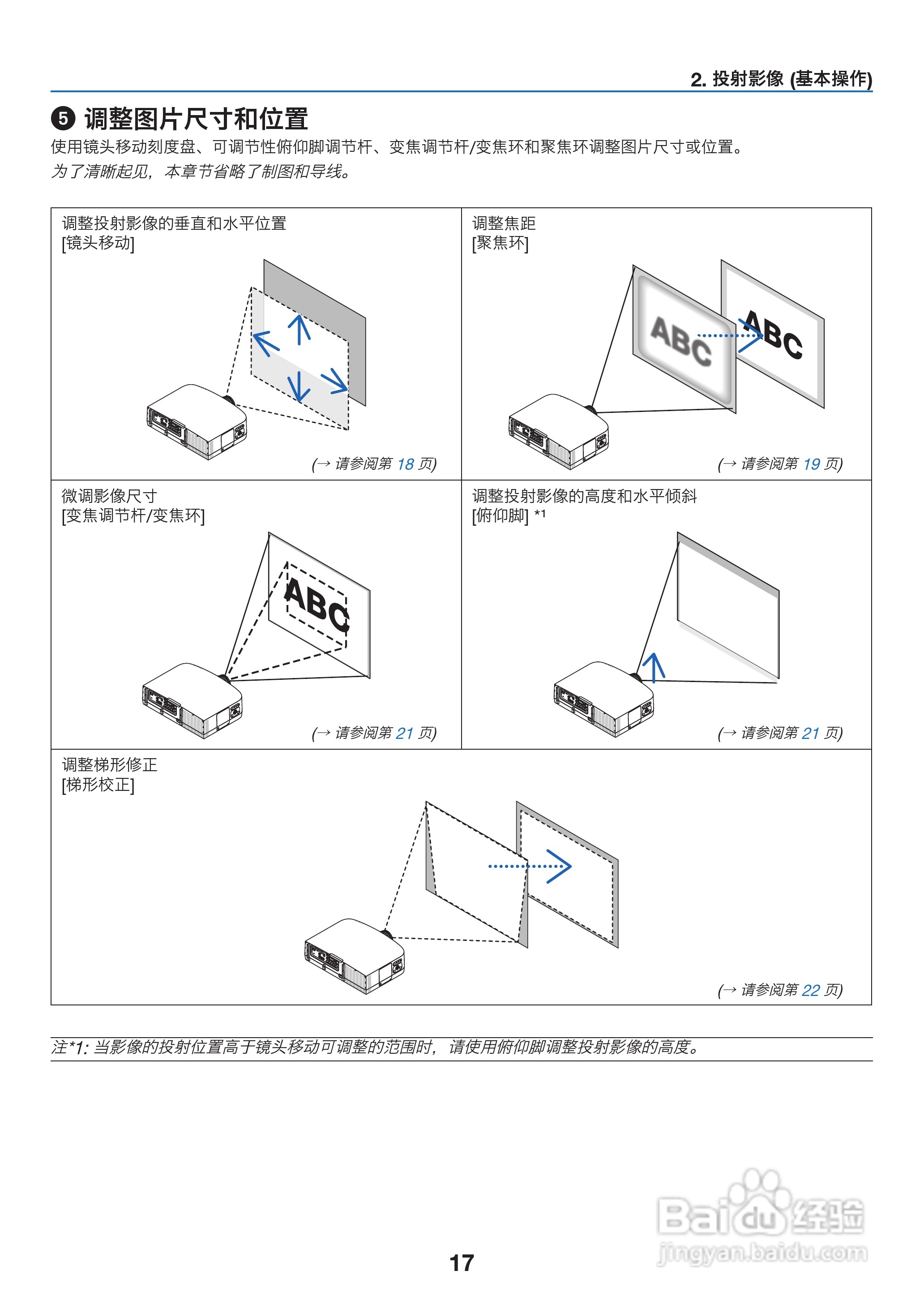 2. 投射影像 (基本操作)

❺ 调整图片尺寸和位置

使用镜头移动刻度盘、可调节性俯仰脚调节杆、变焦调节杆/变焦环和聚焦环调整图片尺寸或位置。

为了清晰起见，本章节省略了制图和导线。

调整投射影像的垂直和水平位置
[镜头移动]

(→ 请参阅第 18 页)

调整焦距
[聚焦环]

ABC ABC

(→ 请参阅第 19 页)

微调影像尺寸
[变焦调节杆/变焦环]

ABC

(→ 请参阅第 21 页)

调整投射影像的高度和水平倾斜
[俯仰脚] *1

(→ 请参阅第 21 页)

调整梯形修正
[梯形校正]

(→ 请参阅第 22 页)

注*1: 当影像的投射位置高于镜头移动可调整的范围时，请使用俯仰脚调整投射影像的高度。

17

Baidu 经验
jingyan.baidu.com