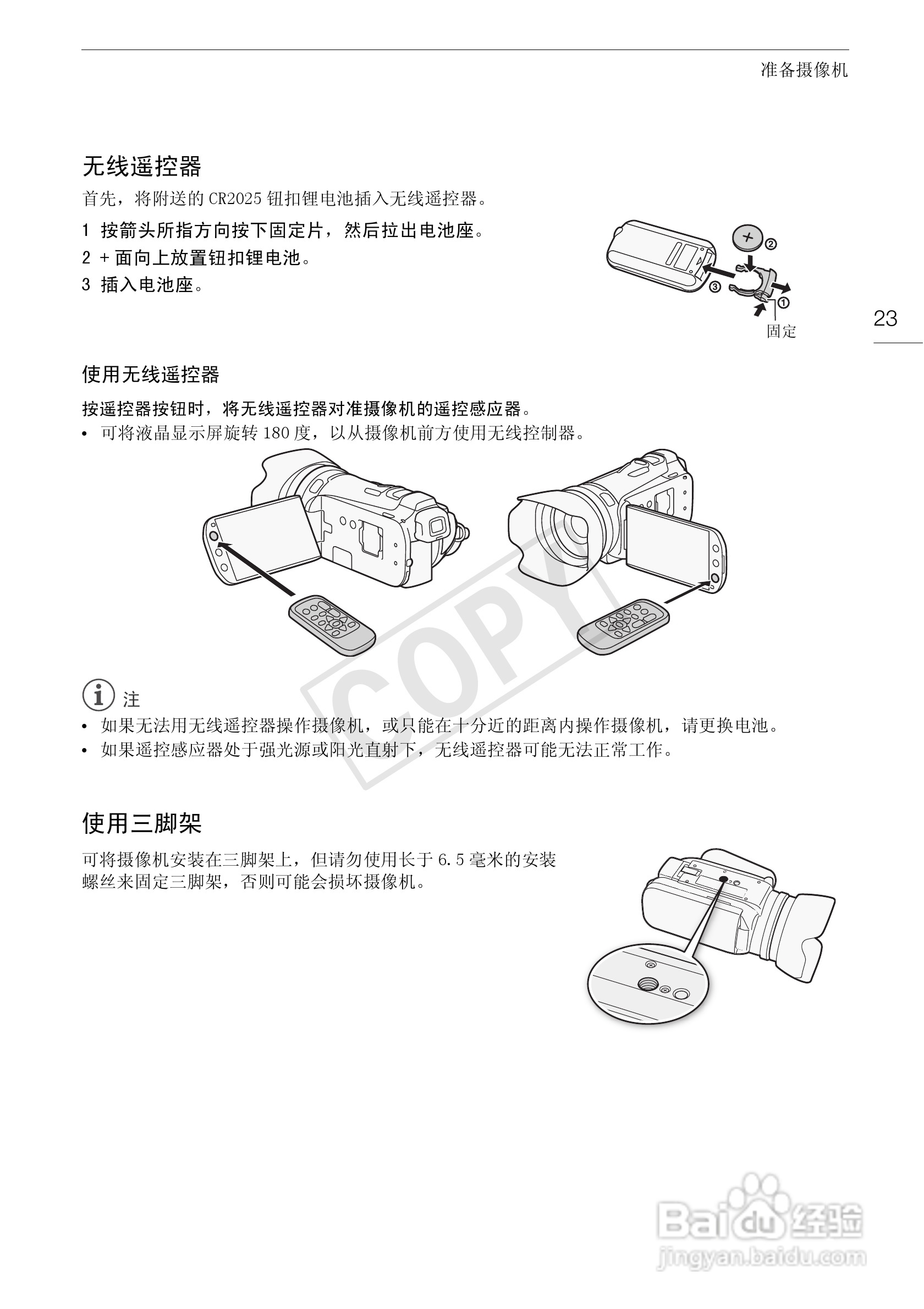 准备摄像机

无线遥控器

首先，将附送的 CR2025 钮扣锂电池插入无线遥控器。

1 按箭头所指方向按下固定片，然后拉出电池座。

2 + 面向上放置钮扣锂电池。

3 插入电池座。

②
③
①
固定

23

使用无线遥控器

按遥控器按钮时，将无线遥控器对准摄像机的遥控感应器。

• 可将液晶显示屏旋转 180 度，以从摄像机前方使用无线控制器。

COPY

注

• 如果无法用无线遥控器操作摄像机，或只能在十分近的距离内操作摄像机，请更换电池。

• 如果遥控感应器处于强光源或阳光直射下，无线遥控器可能无法正常工作。

使用三脚架

可将摄像机安装在三脚架上，但请勿使用长于 6.5 毫米的安装螺丝来固定三脚架，否则可能会损坏摄像机。

Baidu 经验
jingyan.baidu.com