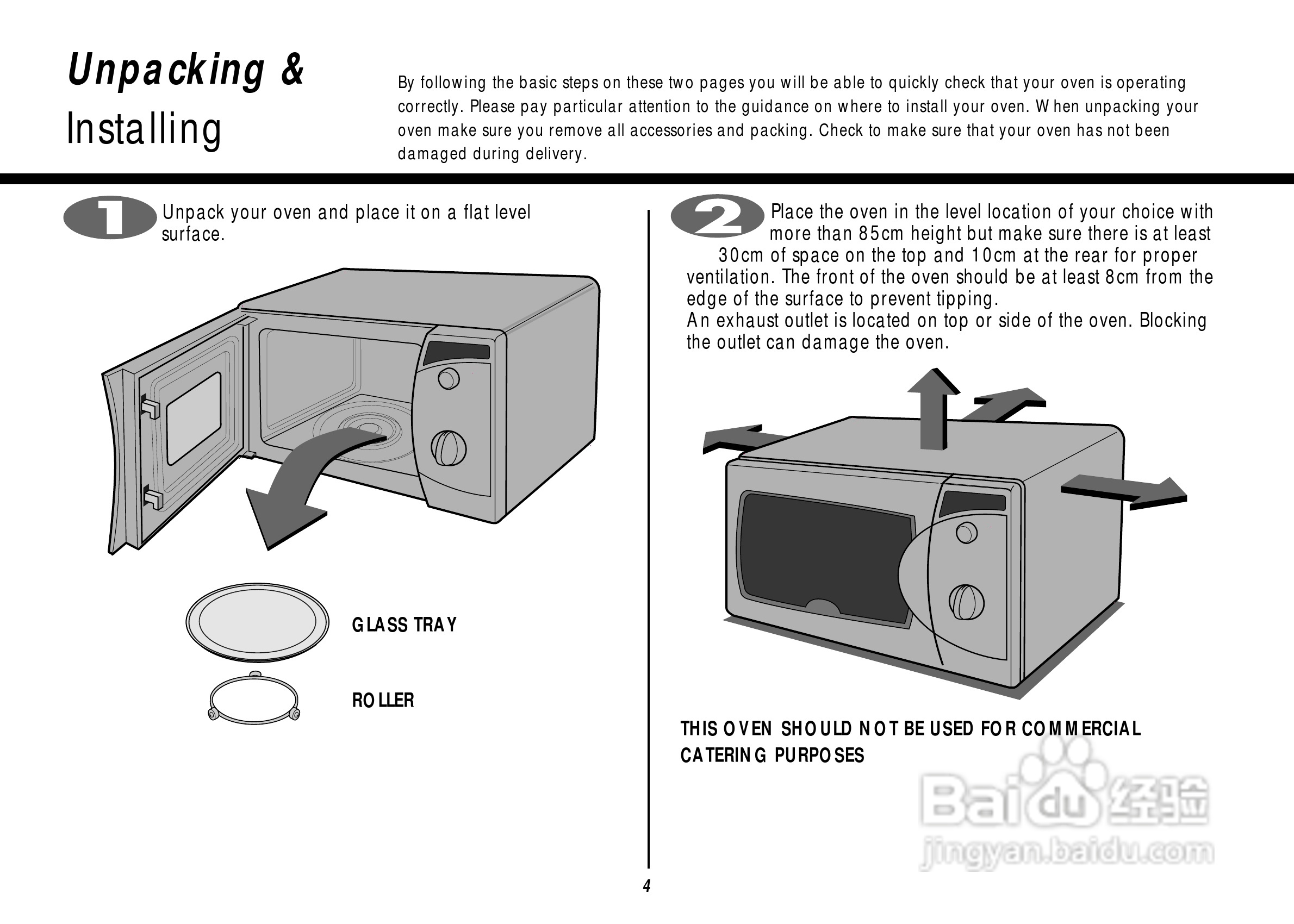 Unpacking &
Installing

By following the basic steps on these two pages you will be able to quickly check that your oven is operating correctly. Please pay particular attention to the guidance on where to install your oven. When unpacking your oven make sure you remove all accessories and packing. Check to make sure that your oven has not been damaged during delivery.

1 Unpack your oven and place it on a flat level surface.

GLASS TRAY

ROLLER

2 Place the oven in the level location of your choice with more than 85cm height but make sure there is at least 30cm of space on the top and 10cm at the rear for proper ventilation. The front of the oven should be at least 8cm from the edge of the surface to prevent tipping.
An exhaust outlet is located on top or side of the oven. Blocking the outlet can damage the oven.

THIS OVEN SHOULD NOT BE USED FOR COMMERCIAL CATERING PURPOSES

Baidu 经验
jingyan.baidu.com

4