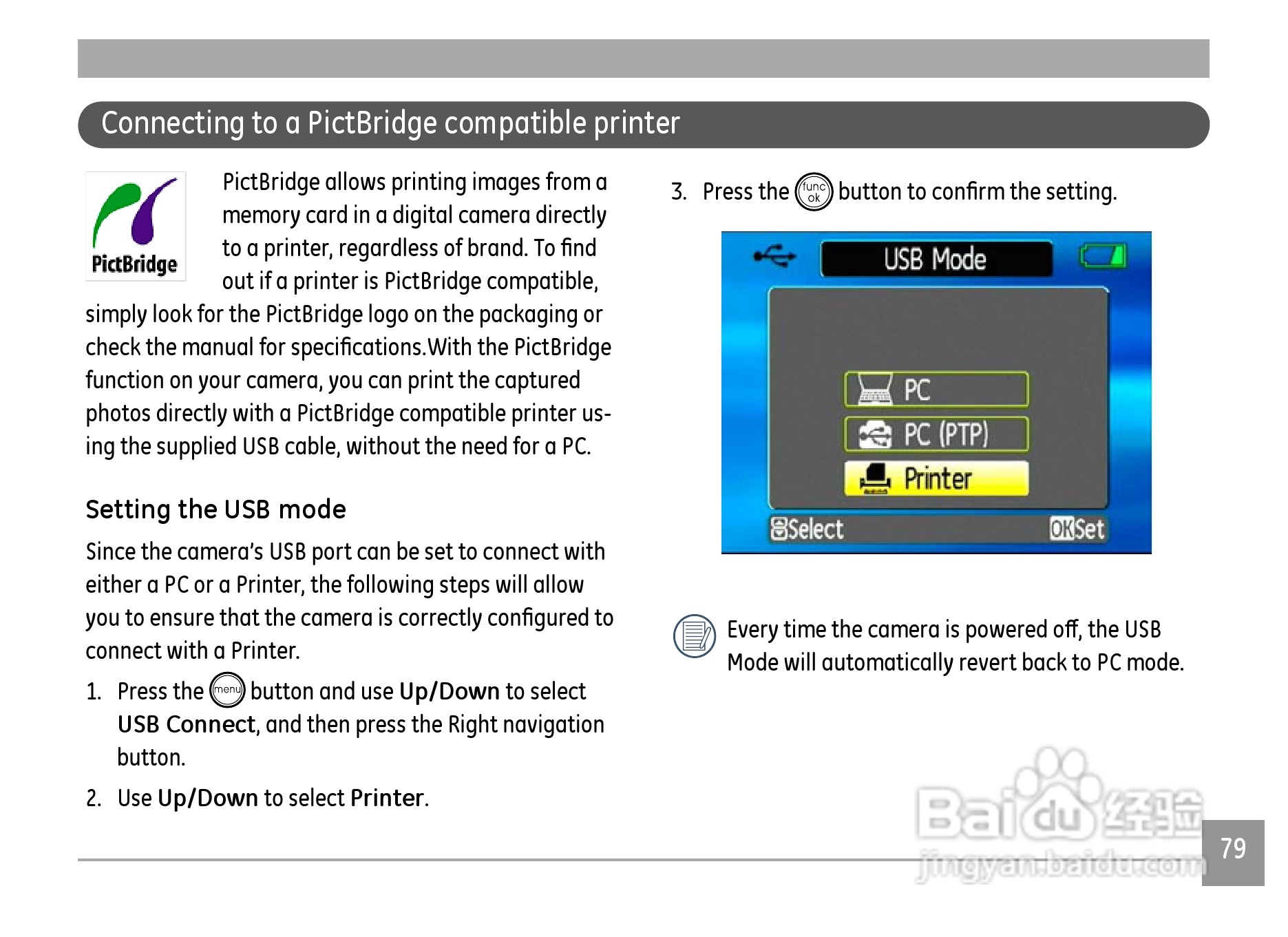 Connecting to a PictBridge compatible printer

PictBridge

PictBridge allows printing images from a memory card in a digital camera directly to a printer, regardless of brand. To find out if a printer is PictBridge compatible, simply look for the PictBridge logo on the packaging or check the manual for specifications.With the PictBridge function on your camera, you can print the captured photos directly with a PictBridge compatible printer using the supplied USB cable, without the need for a PC.

Setting the USB mode

Since the camera's USB port can be set to connect with either a PC or a Printer, the following steps will allow you to ensure that the camera is correctly configured to connect with a Printer.

1. Press the menu button and use Up/Down to select USB Connect, and then press the Right navigation button.

2. Use Up/Down to select Printer.

3. Press the func ok button to confirm the setting.

USB Mode

PC

PC (PTP)

Printer

Select

OK Set

Every time the camera is powered off, the USB Mode will automatically revert back to PC mode.

Baidu 经验
jingyan.baidu.com

79