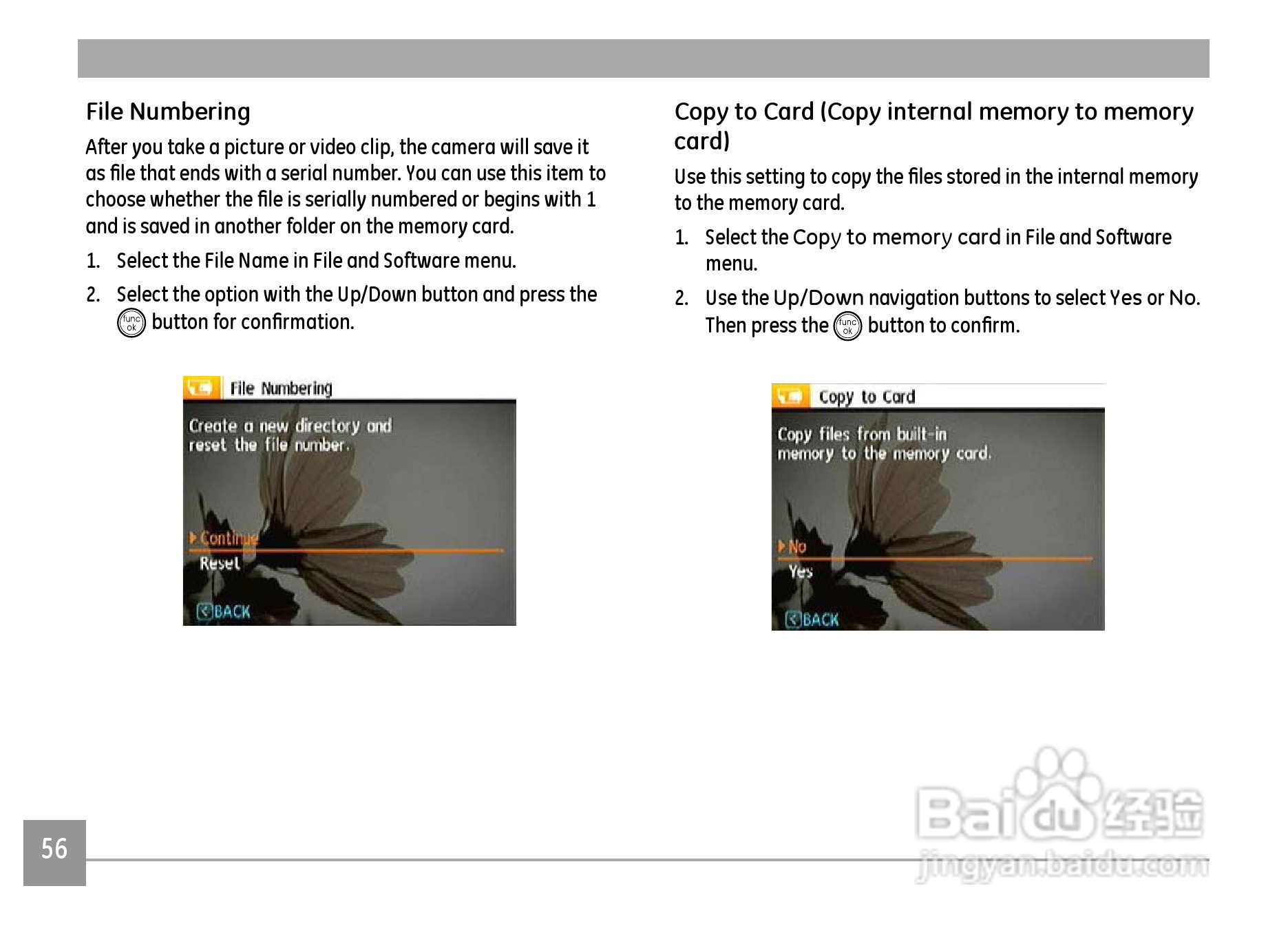 File Numbering

After you take a picture or video clip, the camera will save it as file that ends with a serial number. You can use this item to choose whether the file is serially numbered or begins with 1 and is saved in another folder on the memory card.

1. Select the File Name in File and Software menu.

2. Select the option with the Up/Down button and press the func ok button for confirmation.

File Numbering

Create a new directory and reset the file number.

Continue

Reset

BACK

Copy to Card (Copy internal memory to memory card)

Use this setting to copy the files stored in the internal memory to the memory card.

1. Select the Copy to memory card in File and Software menu.

2. Use the Up/Down navigation buttons to select Yes or No. Then press the func ok button to confirm.

Copy to Card

Copy files from built-in memory to the memory card.

No

Yes

BACK

56

Baidu 经验
jingyan.baidu.com