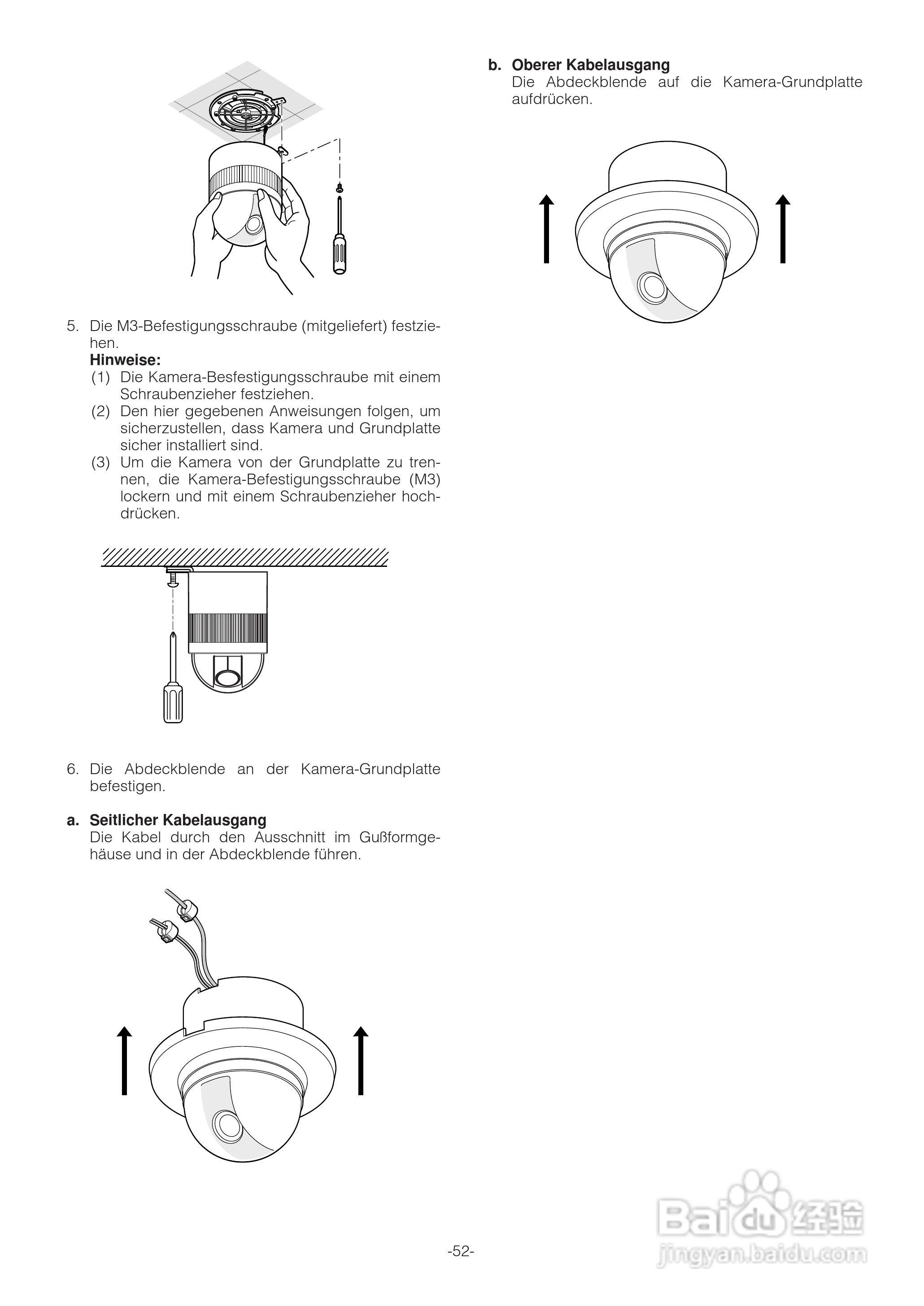 5. Die M3-Befestigungsschraube (mitgeliefert) festziehen.

**Hinweise:**

(1) Die Kamera-Besfestigungsschraube mit einem Schraubenzieher festziehen.

(2) Den hier gegebenen Anweisungen folgen, um sicherzustellen, dass Kamera und Grundplatte sicher installiert sind.

(3) Um die Kamera von der Grundplatte zu trennen, die Kamera-Befestigungsschraube (M3) lockern und mit einem Schraubenzieher hochdrücken.

6. Die Abdeckblende an der Kamera-Grundplatte befestigen.

**a. Seitlicher Kabelausgang**

Die Kabel durch den Ausschnitt im Gußformgehäuse und in der Abdeckblende führen.

**b. Oberer Kabelausgang**

Die Abdeckblende auf die Kamera-Grundplatte aufdrücken.

-52-

Baidu 经验
jingyan.baidu.com