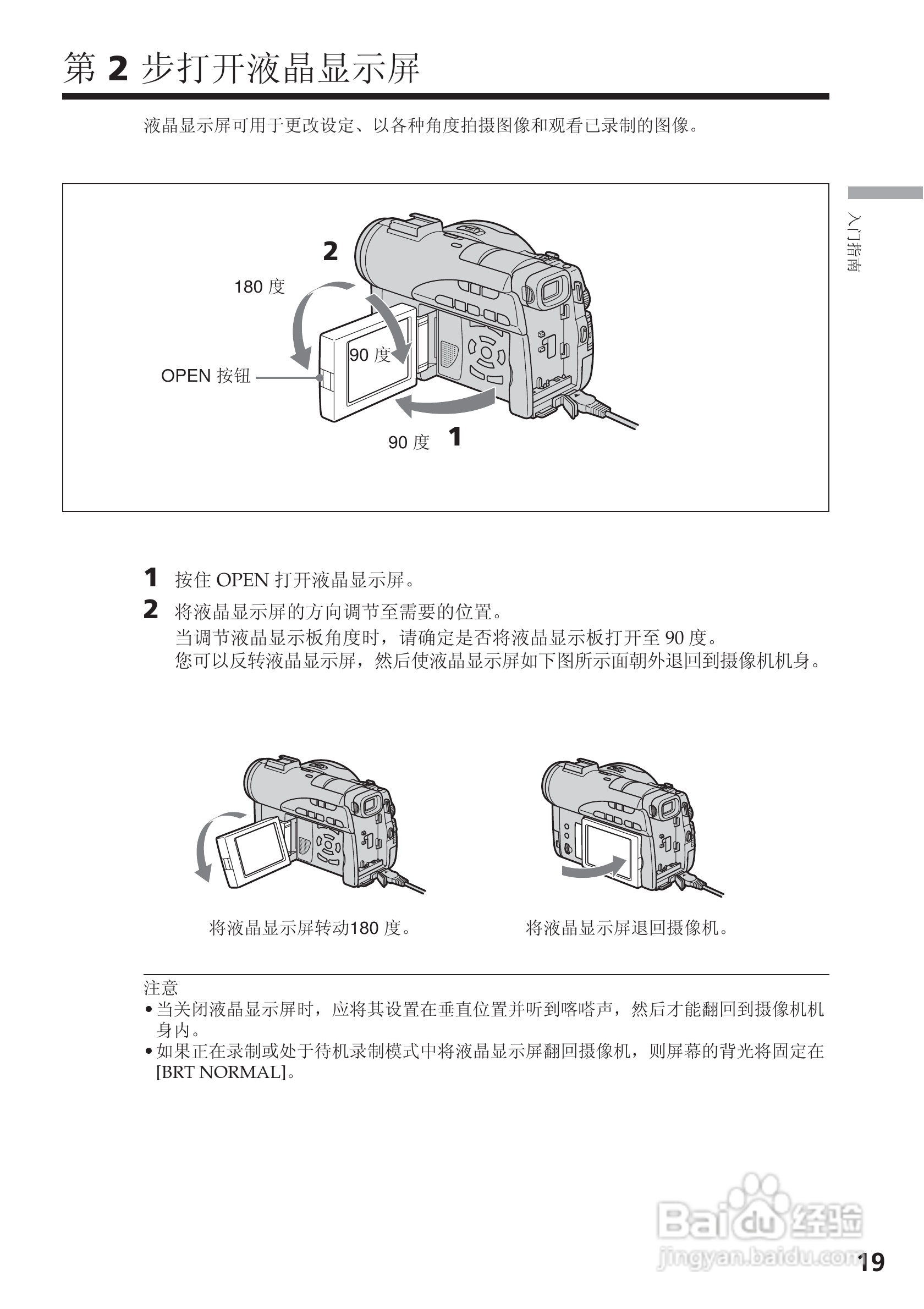 第 2 步打开液晶显示屏

液晶显示屏可用于更改设定、以各种角度拍摄图像和观看已录制的图像。

入门指南

2

180 度

90 度

OPEN 按钮

90 度 1

1 按住 OPEN 打开液晶显示屏。

2 将液晶显示屏的方向调节至需要的位置。
当调节液晶显示板角度时，请确定是否将液晶显示板打开至 90 度。
您可以反转液晶显示屏，然后使液晶显示屏如下图所示面朝外退回到摄像机机身。

将液晶显示屏转动180 度。

将液晶显示屏退回摄像机。

注意
• 当关闭液晶显示屏时，应将其设置在垂直位置并听到喀嗒声，然后才能翻回到摄像机机身内。
• 如果正在录制或处于待机录制模式中将液晶显示屏翻回摄像机，则屏幕的背光将固定在 [BRT NORMAL]。

Baidu 经验
jingyan.baidu.com

19