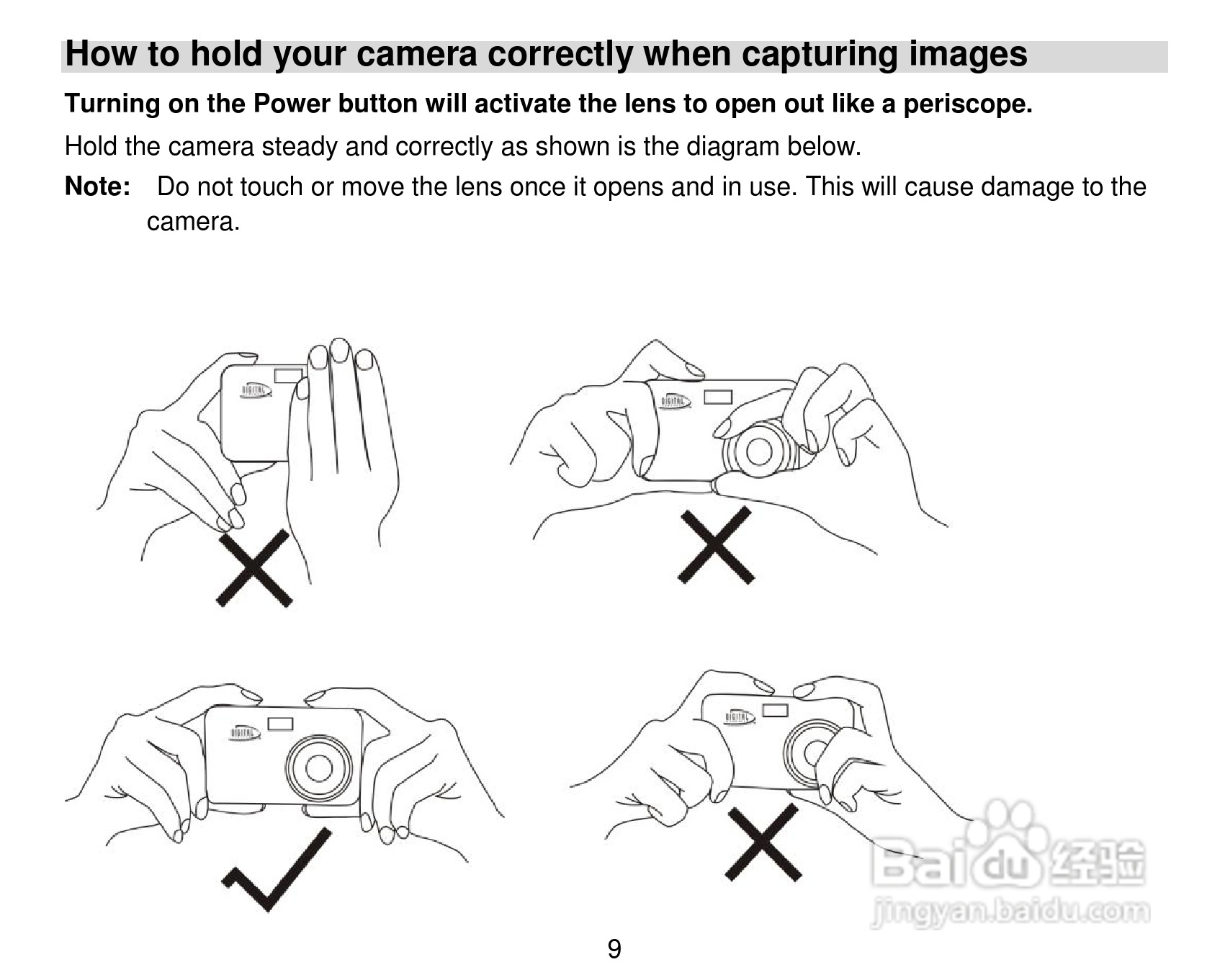 How to hold your camera correctly when capturing images

Turning on the Power button will activate the lens to open out like a periscope.

Hold the camera steady and correctly as shown is the diagram below.

Note: Do not touch or move the lens once it opens and in use. This will cause damage to the camera.

DIGITAL

DIGITAL

DIGITAL

DIGITAL

Baidu经验
jingyan.baidu.com

9