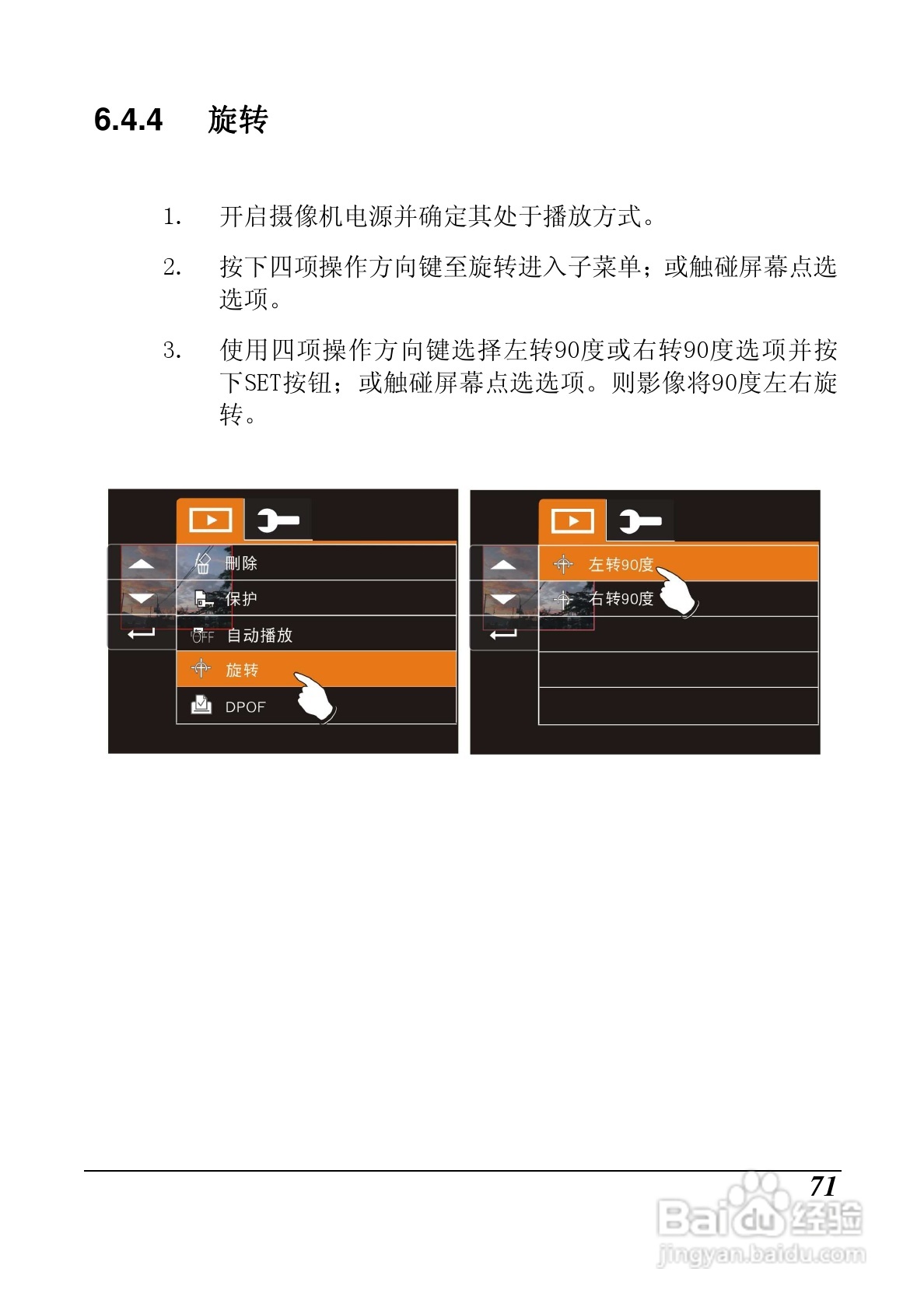 6.4.4 旋转

1. 开启摄像机电源并确定其处于播放方式。

2. 按下四项操作方向键至旋转进入子菜单；或触碰屏幕点选选项。

3. 使用四项操作方向键选择左转90度或右转90度选项并按下SET按钮；或触碰屏幕点选选项。则影像将90度左右旋转。

删除
保护
OFF 自动播放
旋转
DPOF

左转90度
右转90度

71

Baidu经验
jingyan.baidu.com