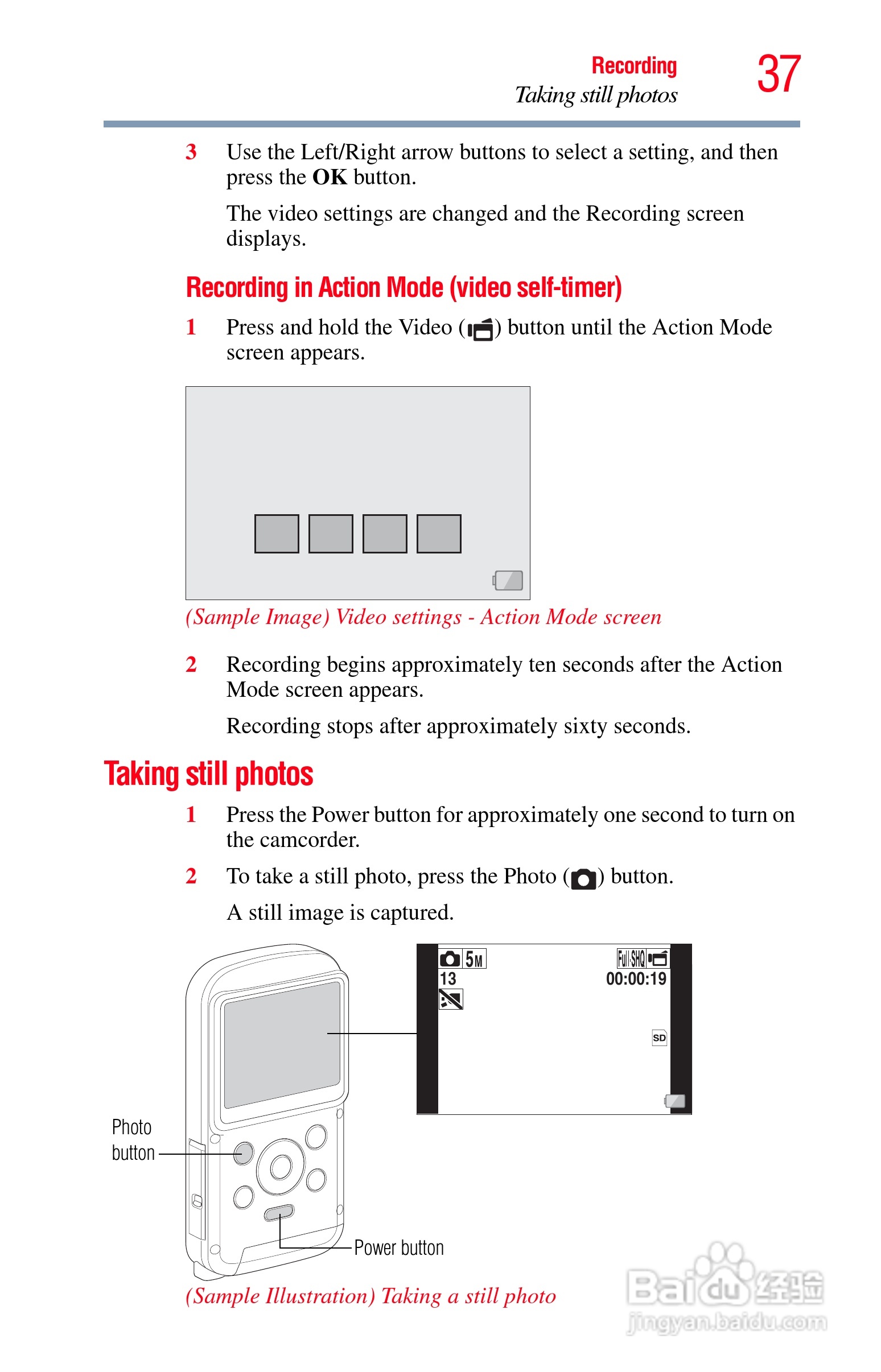 Recording
Taking still photos
37

3 Use the Left/Right arrow buttons to select a setting, and then press the **OK** button.

The video settings are changed and the Recording screen displays.

Recording in Action Mode (video self-timer)

1 Press and hold the Video ( ) button until the Action Mode screen appears.

(Sample Image) Video settings - Action Mode screen

2 Recording begins approximately ten seconds after the Action Mode screen appears.

Recording stops after approximately sixty seconds.

Taking still photos

1 Press the Power button for approximately one second to turn on the camcorder.

2 To take a still photo, press the Photo ( ) button.

A still image is captured.

5M
13
Full SHQ
00:00:19
SD

Photo button

Power button

(Sample Illustration) Taking a still photo

Baidu 经验
jingyan.baidu.com