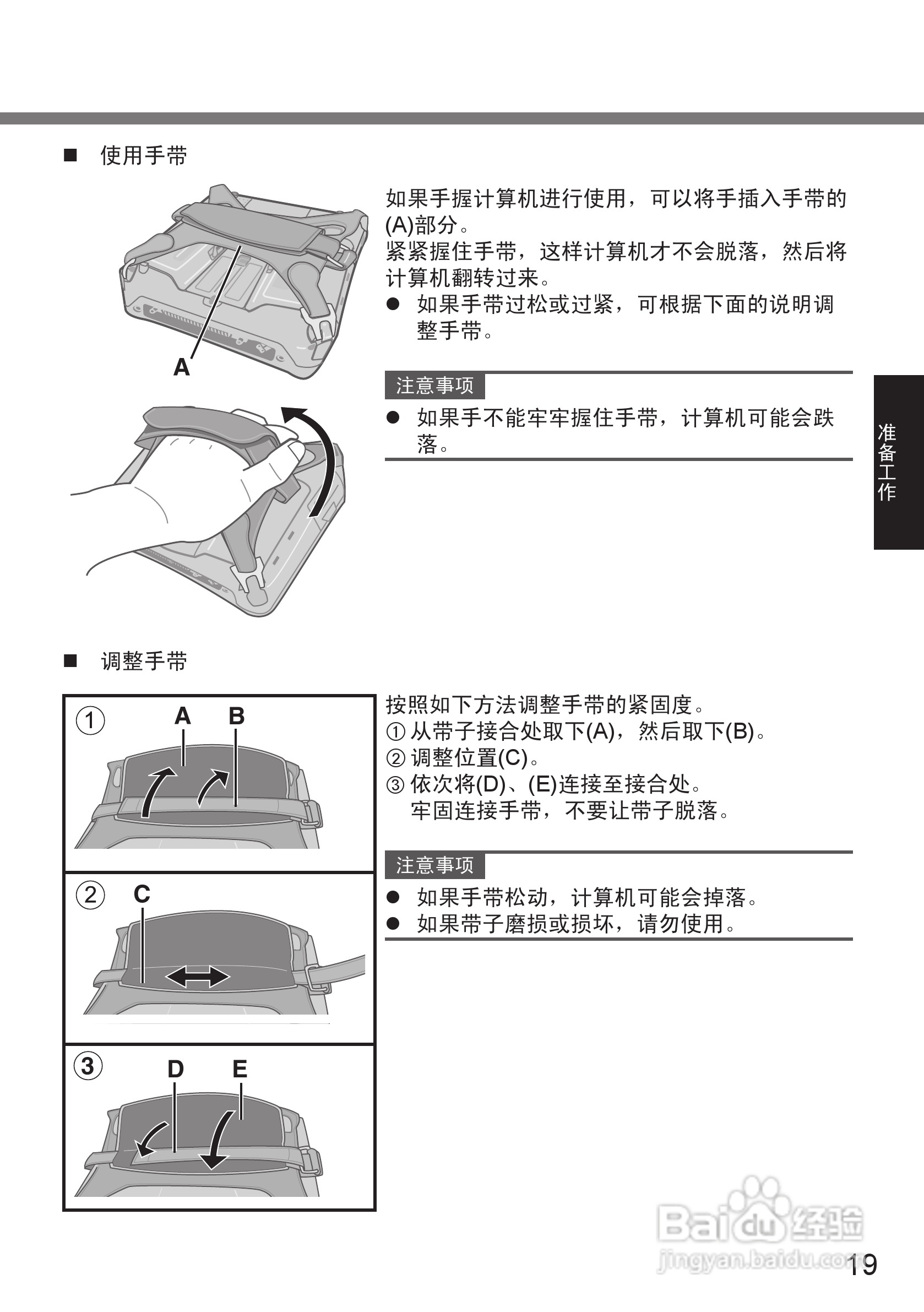 ■ 使用手带

A

如果手握计算机进行使用，可以将手插入手带的(A)部分。
紧紧握住手带，这样计算机才不会脱落，然后将计算机翻转过来。
● 如果手带过松或过紧，可根据下面的说明调整手带。

注意事项
● 如果手不能牢牢握住手带，计算机可能会跌落。

准备工作

■ 调整手带

① A B

② C

③ D E

按照如下方法调整手带的紧固度。
① 从带子接合处取下(A)，然后取下(B)。
② 调整位置(C)。
③ 依次将(D)、(E)连接至接合处。
牢固连接手带，不要让带子脱落。

注意事项
● 如果手带松动，计算机可能会掉落。
● 如果带子磨损或损坏，请勿使用。

Baidu 经验
jingyan.baidu.com

19