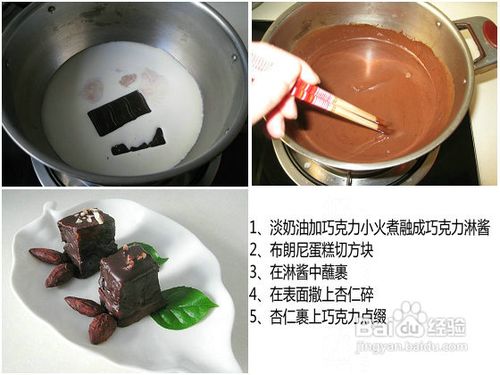 1、淡奶油加巧克力小火煮融成巧克力淋酱
2、布朗尼蛋糕切方块
3、在淋酱中蘸裹
4、在表面撒上杏仁碎
5、杏仁裹上巧克力点缀

Baidu 经验
jingyan.baidu.com