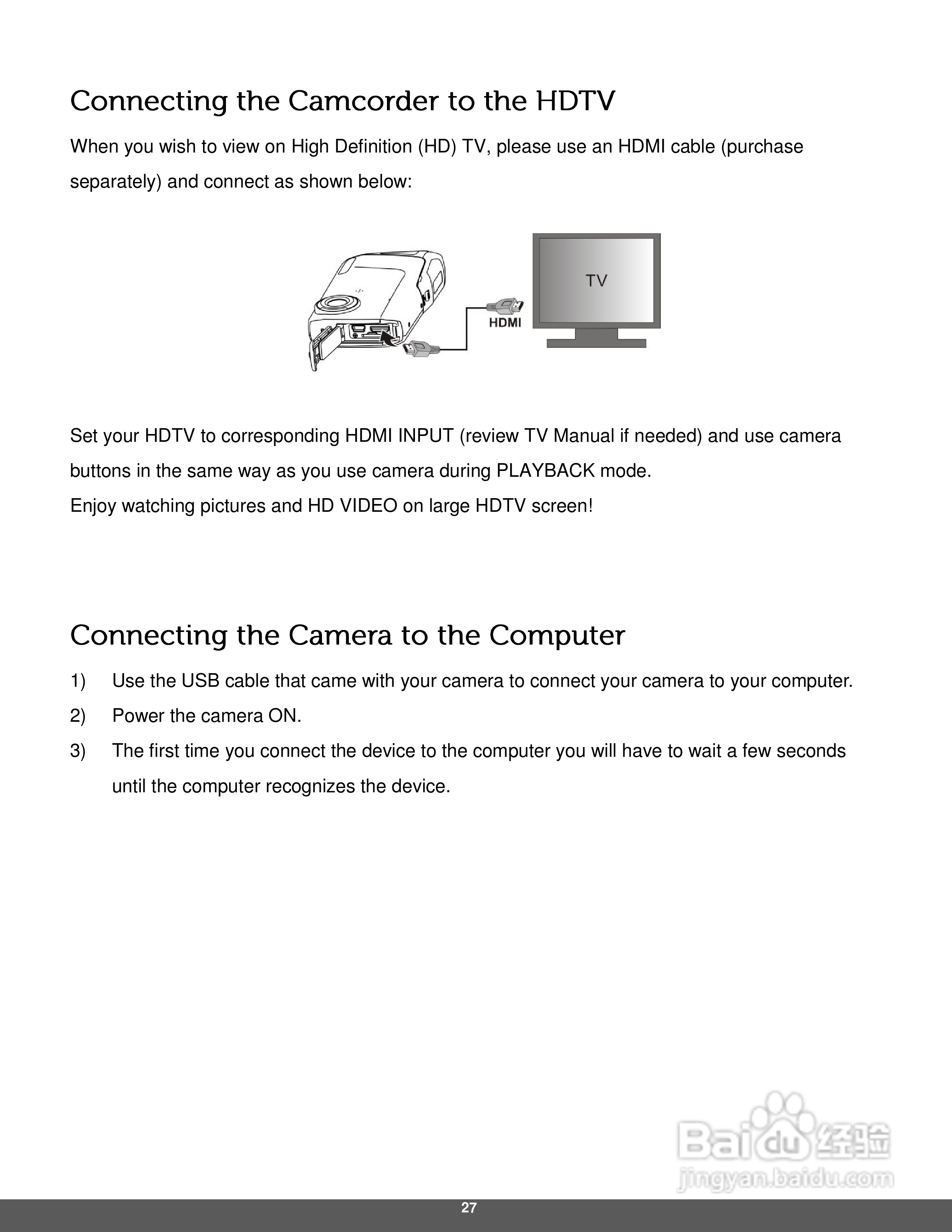 Connecting the Camcorder to the HDTV

When you wish to view on High Definition (HD) TV, please use an HDMI cable (purchase separately) and connect as shown below:

HDMI

TV

Set your HDTV to corresponding HDMI INPUT (review TV Manual if needed) and use camera buttons in the same way as you use camera during PLAYBACK mode.
Enjoy watching pictures and HD VIDEO on large HDTV screen!

Connecting the Camera to the Computer

1) Use the USB cable that came with your camera to connect your camera to your computer.

2) Power the camera ON.

3) The first time you connect the device to the computer you will have to wait a few seconds until the computer recognizes the device.

Baidu 经验
jingyan.baidu.com

27