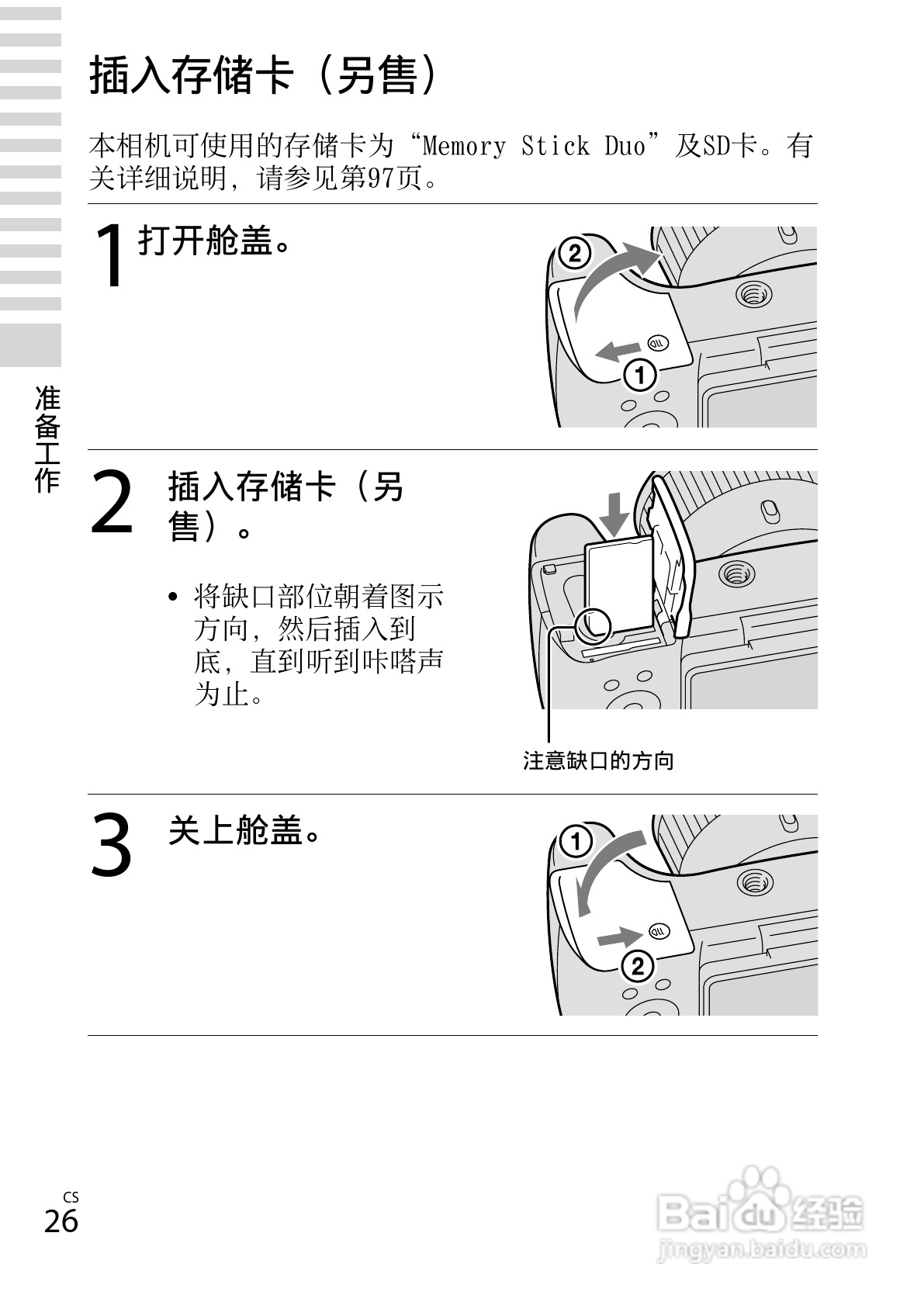 插入存储卡（另售）

本相机可使用的存储卡为“Memory Stick Duo”及SD卡。有关详细说明，请参见第97页。

准备工作

1 打开舱盖。

②

①

2 插入存储卡（另售）。

• 将缺口部位朝着图示方向，然后插入到底，直到听到咔嗒声为止。

注意缺口的方向

3 关上舱盖。

①

②

CS
26

Baidu 经验
jingyan.baidu.com