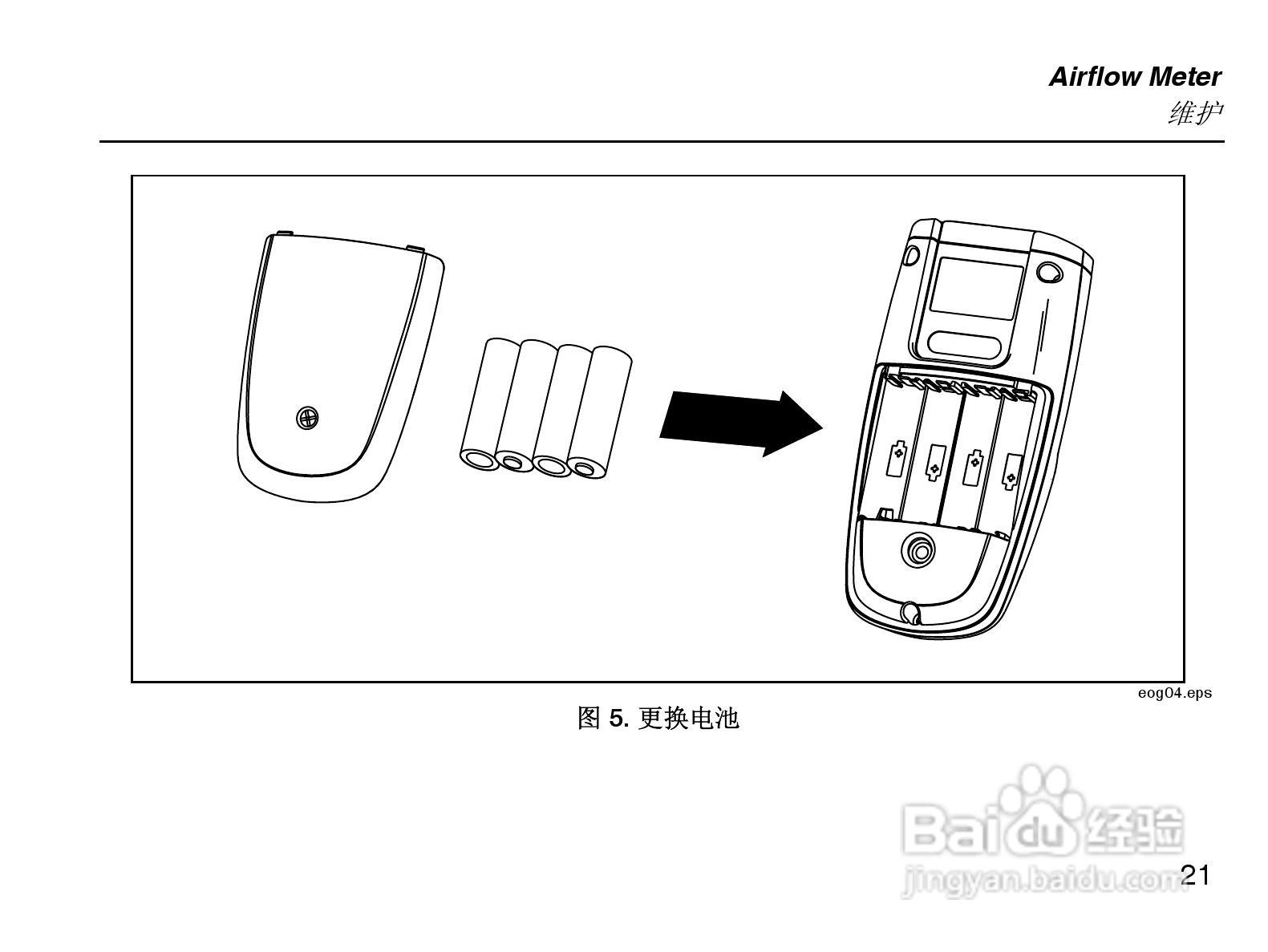 Airflow Meter
维护

eog04.eps

图 5. 更换电池

Baidu 经验
jingyan.baidu.com

21